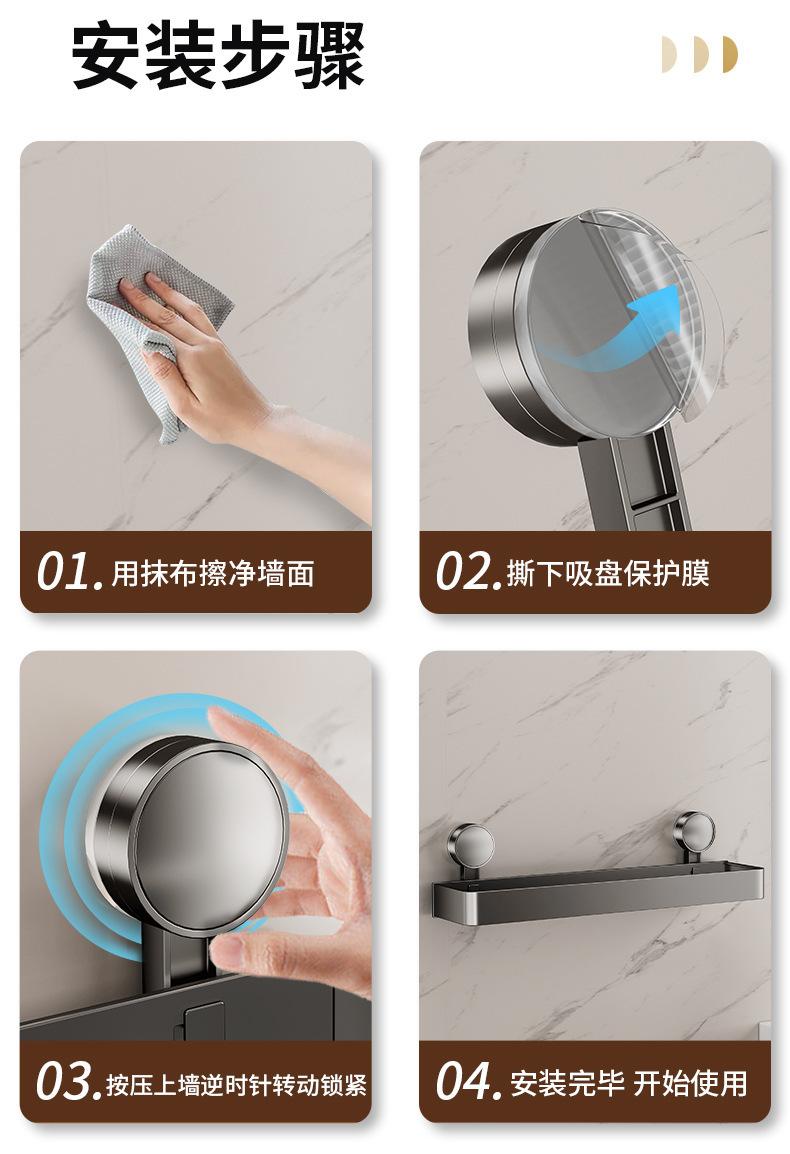 安装步骤

01. 用抹布擦净墙面

02. 撕下吸盘保护膜

03. 按压上墙逆时针转动锁紧

04. 安装完毕 开始使用