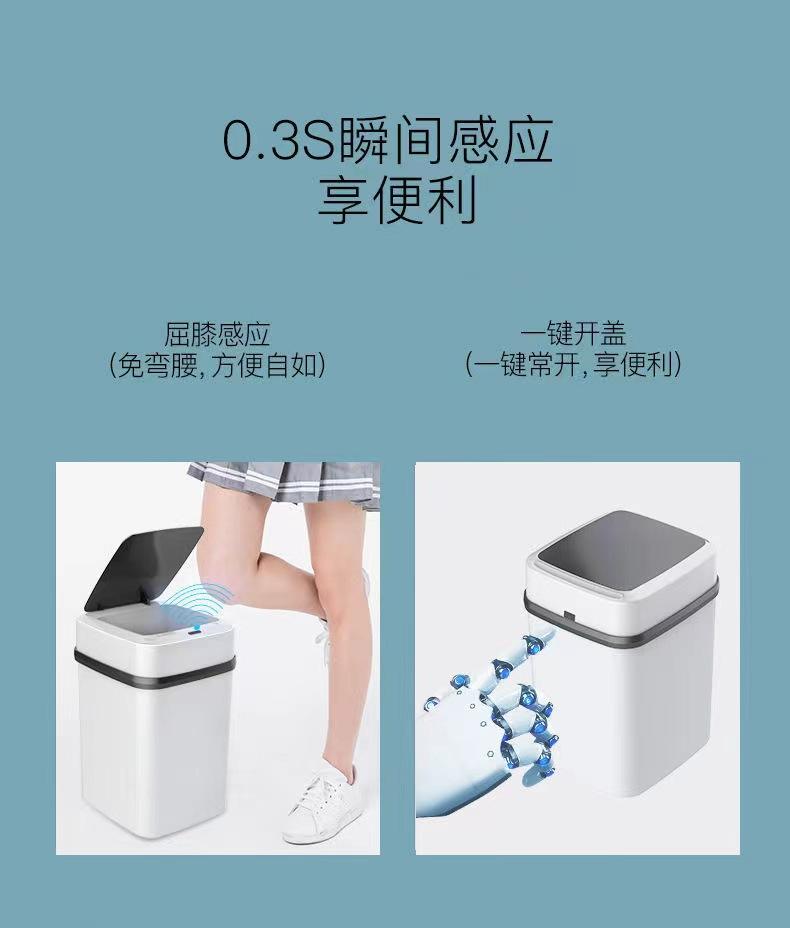 0.3S瞬间感应
享便利

屈膝感应
(免弯腰,方便自如)

一键开盖
(一键常开,享便利)