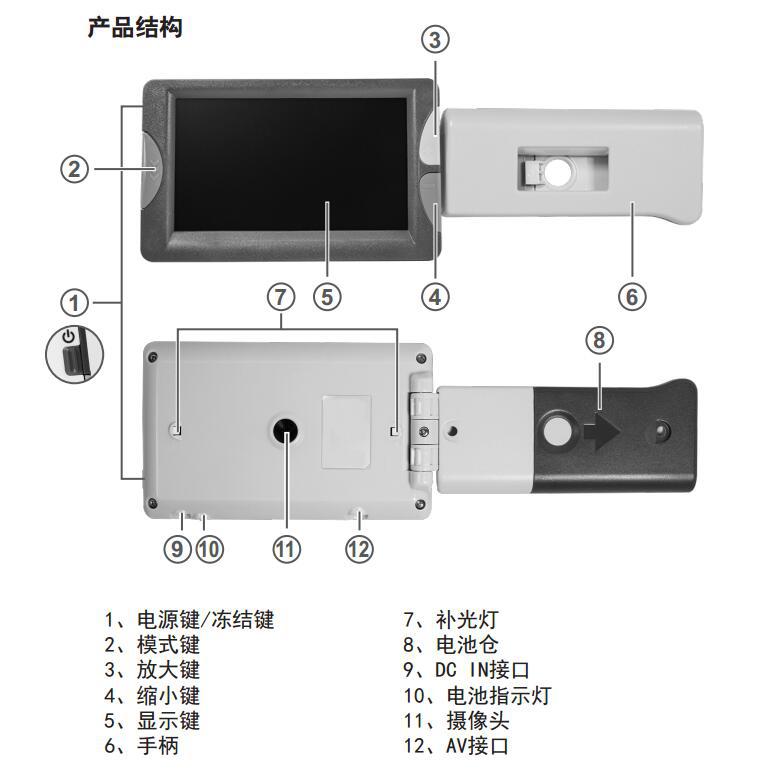 产品结构

3
2
5
4
6
1
7
8
9 10 11 12

1、电源键/冻结键
2、模式键
3、放大键
4、缩小键
5、显示键
6、手柄

7、补光灯
8、电池仓
9、DC IN接口
10、电池指示灯
11、摄像头
12、AV接口