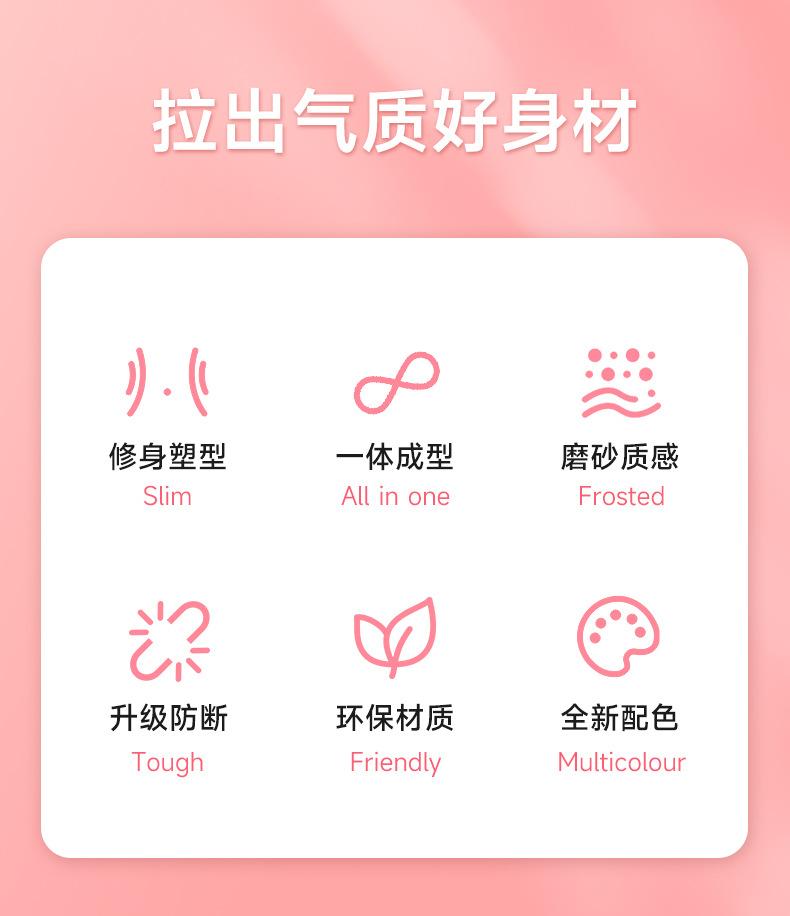 拉出气质好身材

修身塑型
Slim

一体成型
All in one

磨砂质感
Frosted

升级防断
Tough

环保材质
Friendly

全新配色
Multicolour