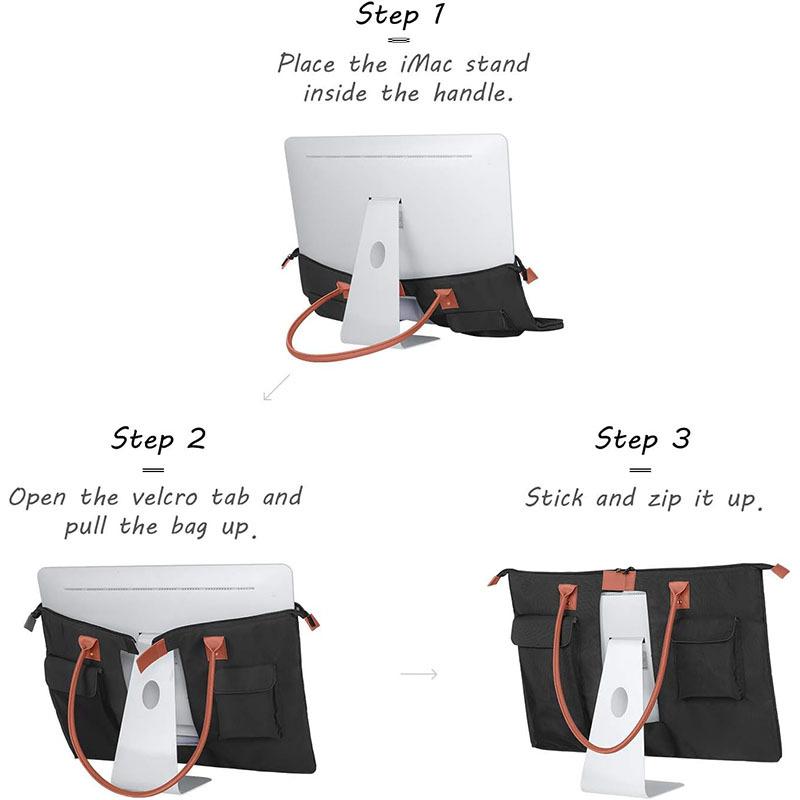 Step 1

Place the iMac stand inside the handle.

Step 2

Open the velcro tab and pull the bag up.

Step 3

Stick and zip it up.