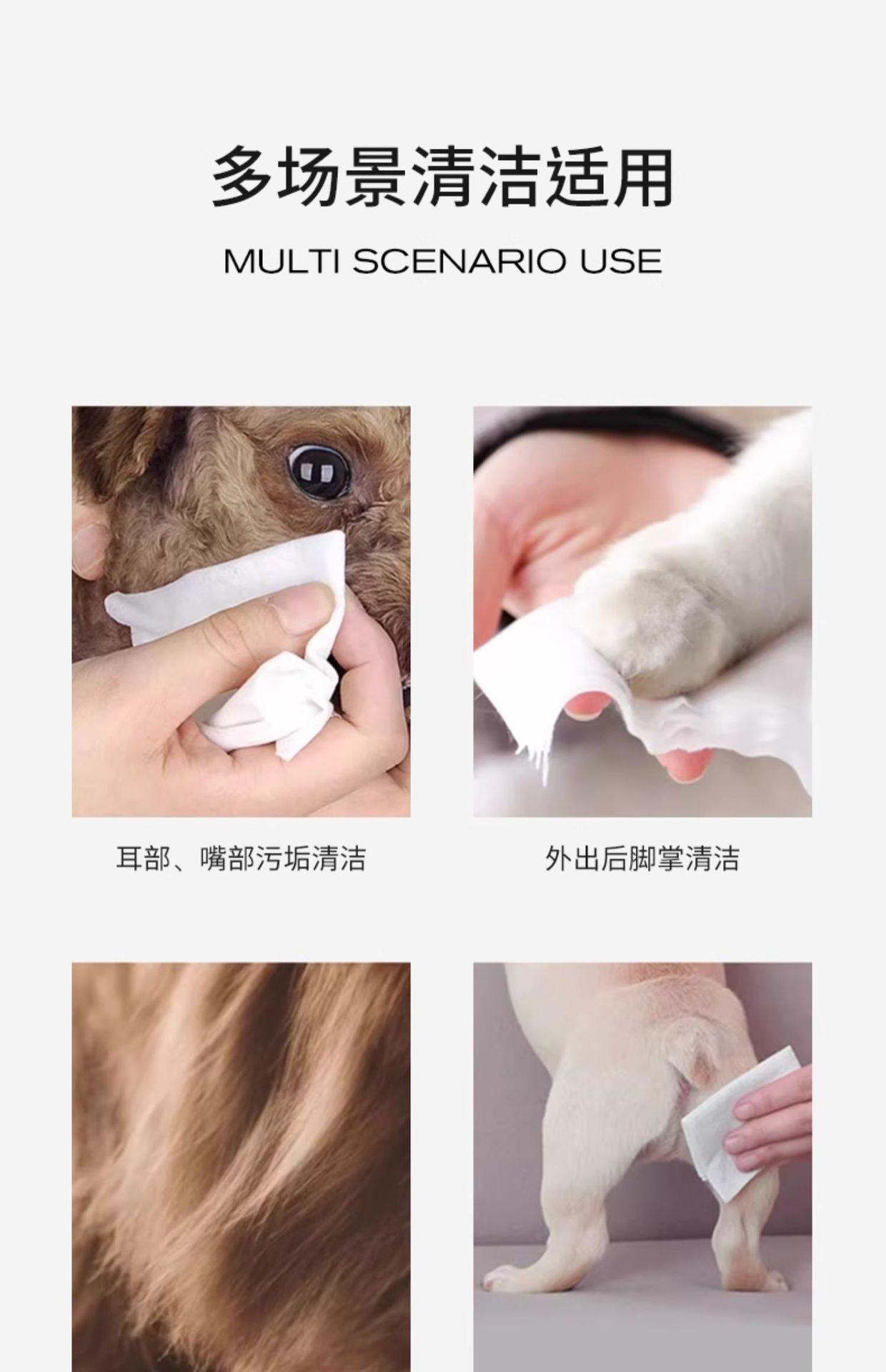 多场景清洁适用

MULTI SCENARIO USE

耳部、嘴部污垢清洁

外出后脚掌清洁