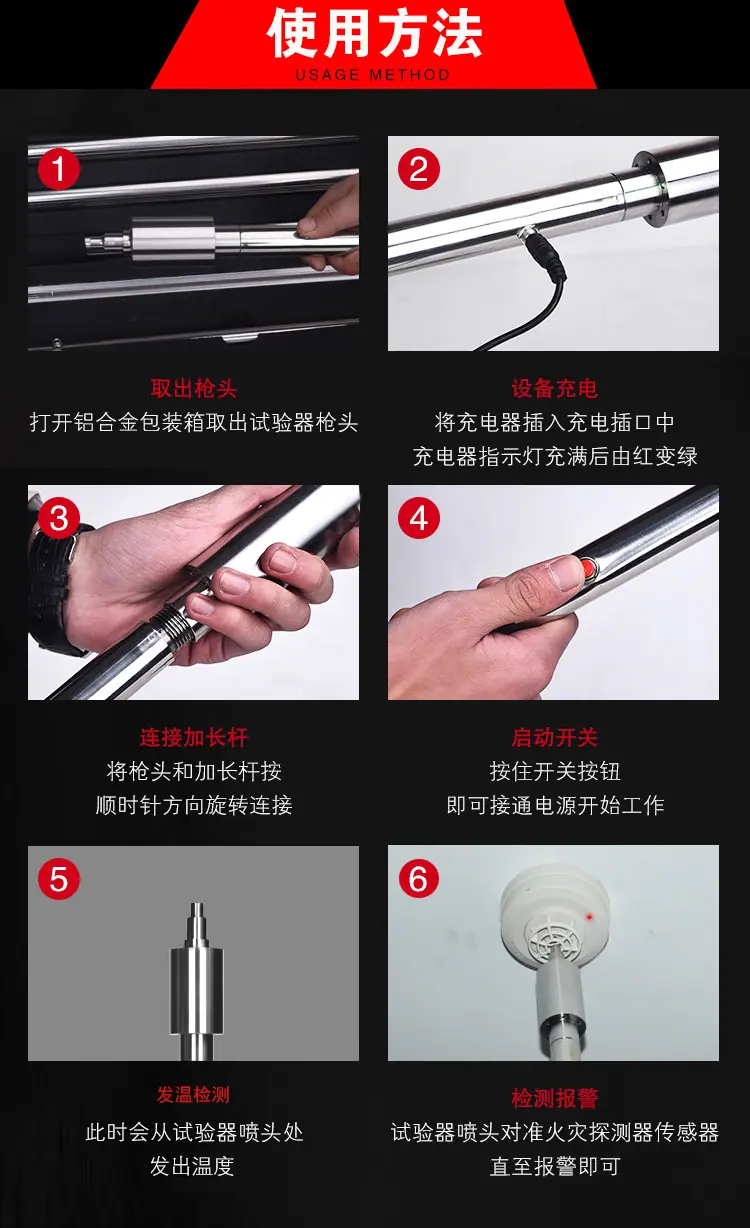 使用方法
USAGE METHOD

1

取出枪头
打开铝合金包装箱取出试验器枪头

2

设备充电
将充电器插入充电插口中
充电器指示灯充满后由红变绿

3

连接加长杆
将枪头和加长杆按
顺时针方向旋转连接

4

启动开关
按住开关按钮
即可接通电源开始工作

5

发温检测
此时会从试验器喷头处
发出温度

6

检测报警
试验器喷头对准火灾探测器传感器
直至报警即可