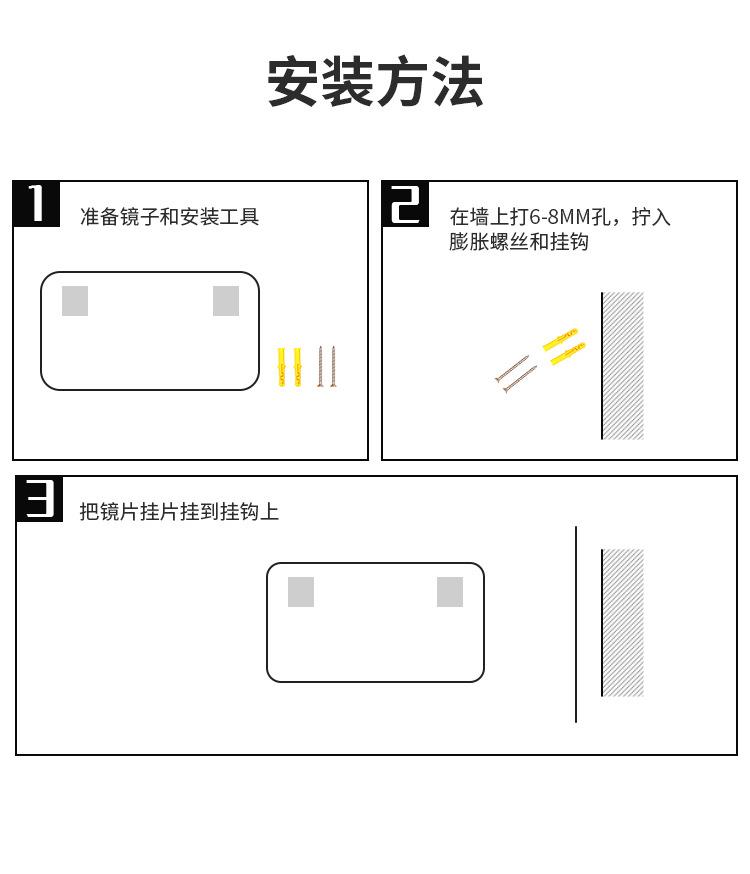 安装方法

1

准备镜子和安装工具

2

在墙上打6-8MM孔，拧入膨胀螺丝和挂钩

3

把镜片挂片挂到挂钩上