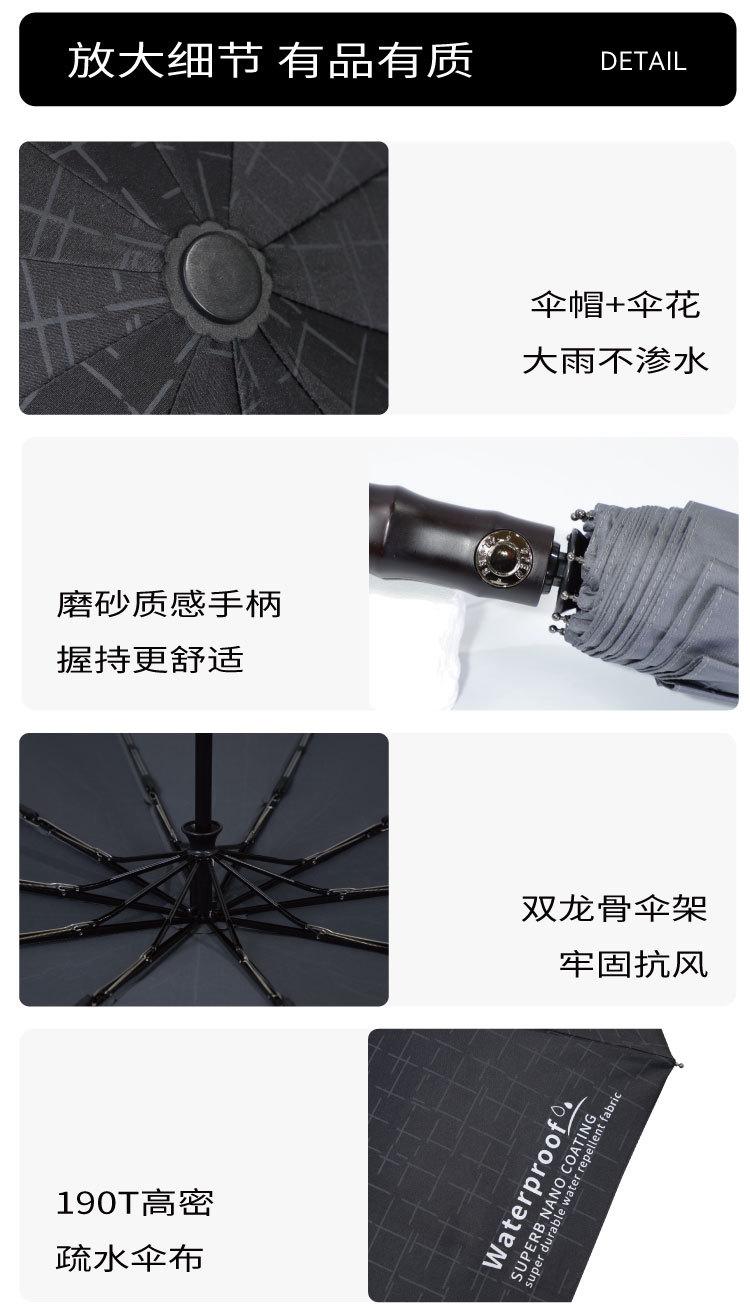 放大细节 有品有质 DETAIL

伞帽+伞花
大雨不渗水

磨砂质感手柄
握持更舒适

双龙骨伞架
牢固抗风

190T高密
疏水伞布

Waterproof
SUPERB NANO COATING
super durable water repellent fabric