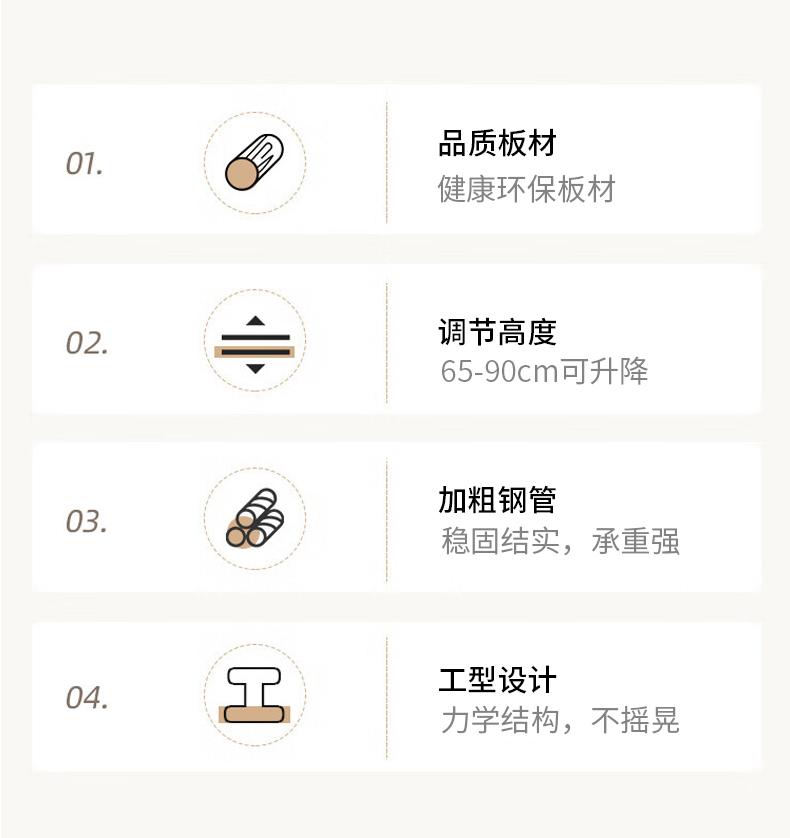 01.

品质板材
健康环保板材

02.

调节高度
65-90cm可升降

03.

加粗钢管
稳固结实，承重强

04.

工型设计
力学结构，不摇晃