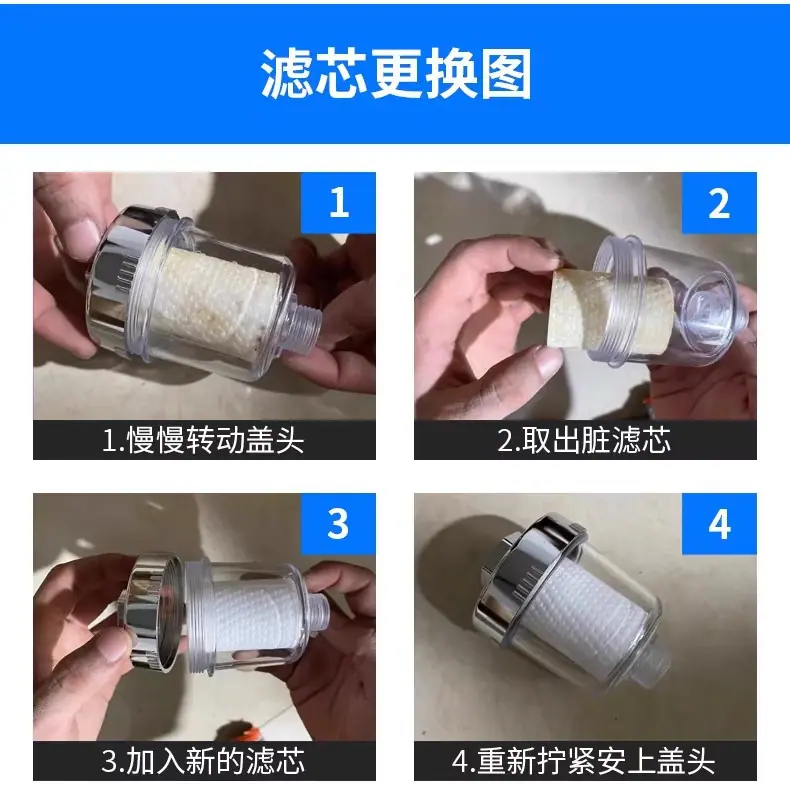 滤芯更换图

1

1.慢慢转动盖头

2

2.取出脏滤芯

3

3.加入新的滤芯

4

4.重新拧紧安上盖头