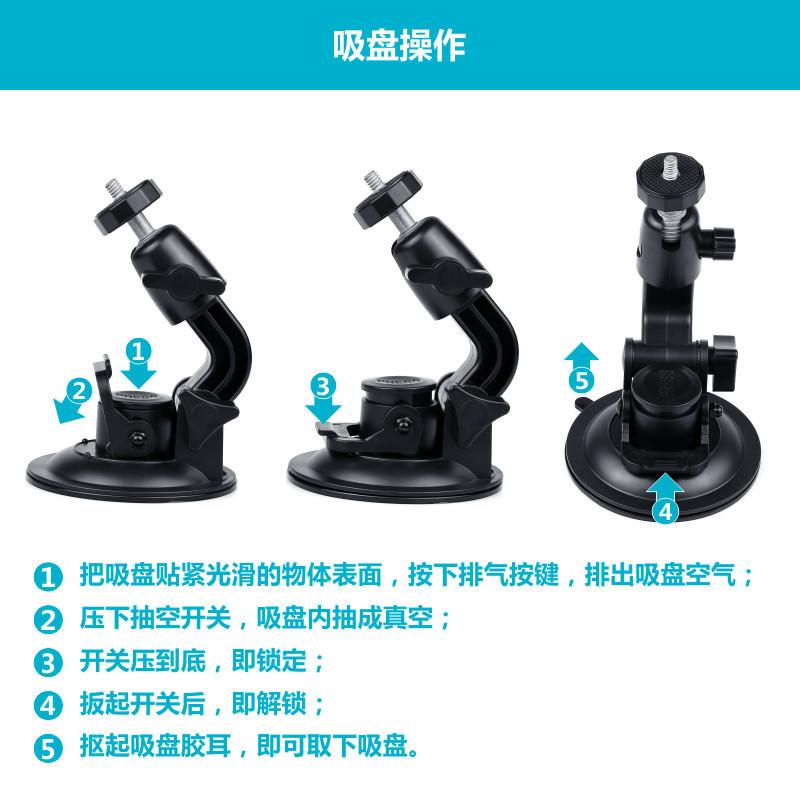 吸盘操作

1
2
3
5
4

1 把吸盘贴紧光滑的物体表面，按下排气按键，排出吸盘空气；
2 压下抽空开关，吸盘内抽成真空；
3 开关压到底，即锁定；
4 扳起开关后，即解锁；
5 抠起吸盘胶耳，即可取下吸盘。