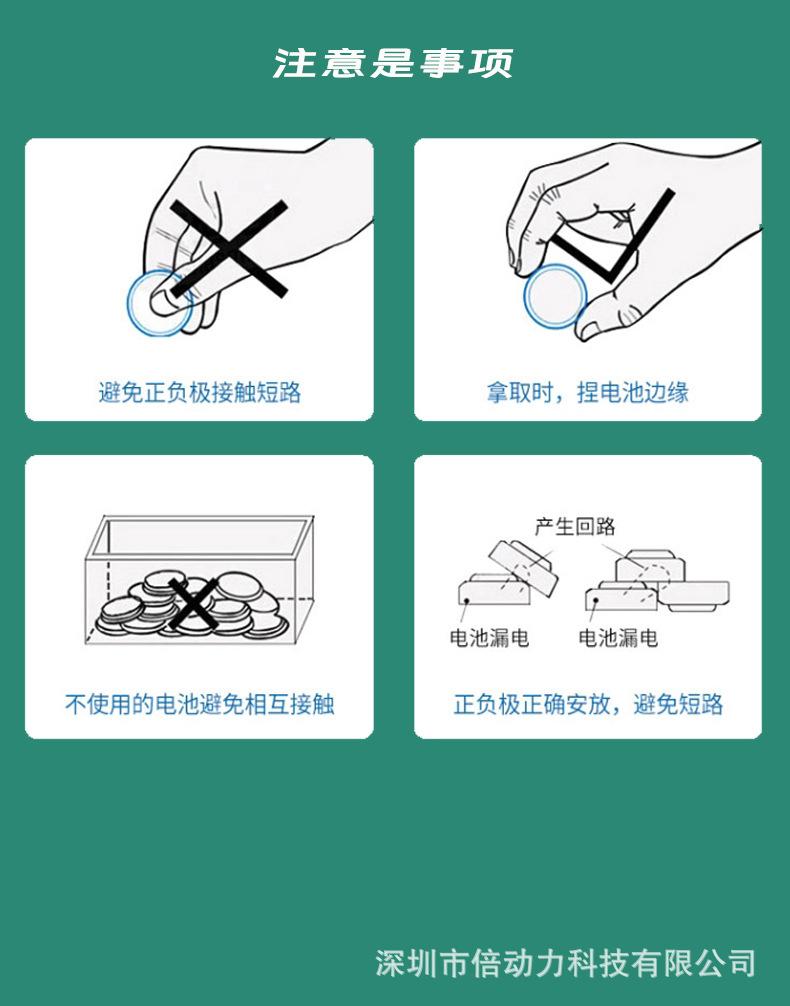 注意是事项

避免正负极接触短路

拿取时，捏电池边缘

不使用的电池避免相互接触

产生回路

电池漏电

电池漏电

正负极正确安放，避免短路

深圳市倍动力科技有限公司