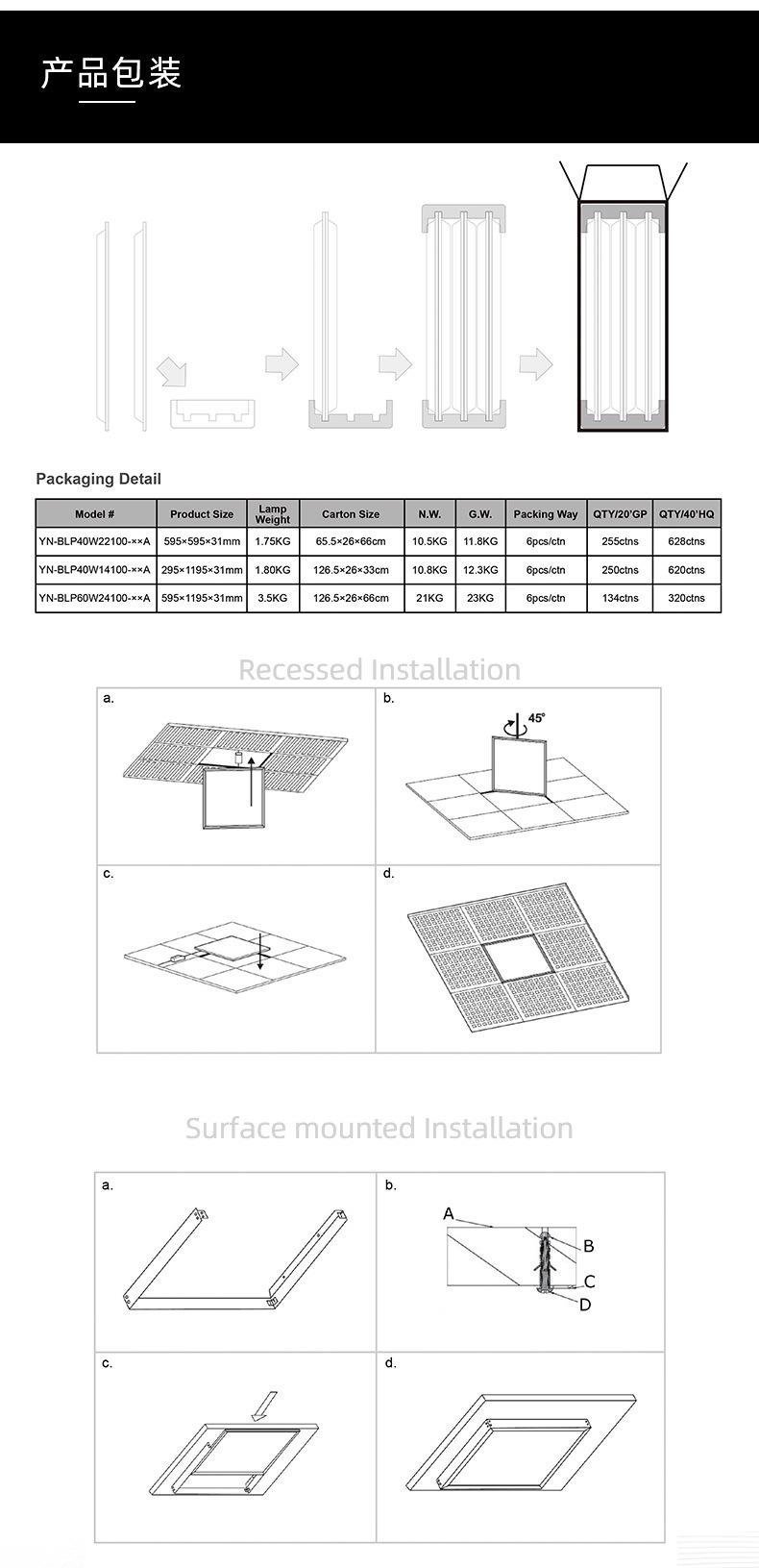 产品包装

Packaging Detail

| Model # | Product Size | Lamp Weight | Carton Size | N.W. | G.W. | Packing Way | QTY/20'GP | QTY/40'HQ |
|---|---|---|---|---|---|---|---|---|
| YN-BLP40W22100-××A | 595×595×31mm | 1.75KG | 65.5×26×66cm | 10.5KG | 11.8KG | 6pcs/ctn | 255ctns | 628ctns |
| YN-BLP40W14100-××A | 295×1195×31mm | 1.80KG | 126.5×26×33cm | 10.8KG | 12.3KG | 6pcs/ctn | 250ctns | 620ctns |
| YN-BLP60W24100-××A | 595×1195×31mm | 3.5KG | 126.5×26×66cm | 21KG | 23KG | 6pcs/ctn | 134ctns | 320ctns |

Recessed Installation

a.

b.

45°

c.

d.

Surface mounted Installation

a.

b.

A

B

C

D

c.

d.