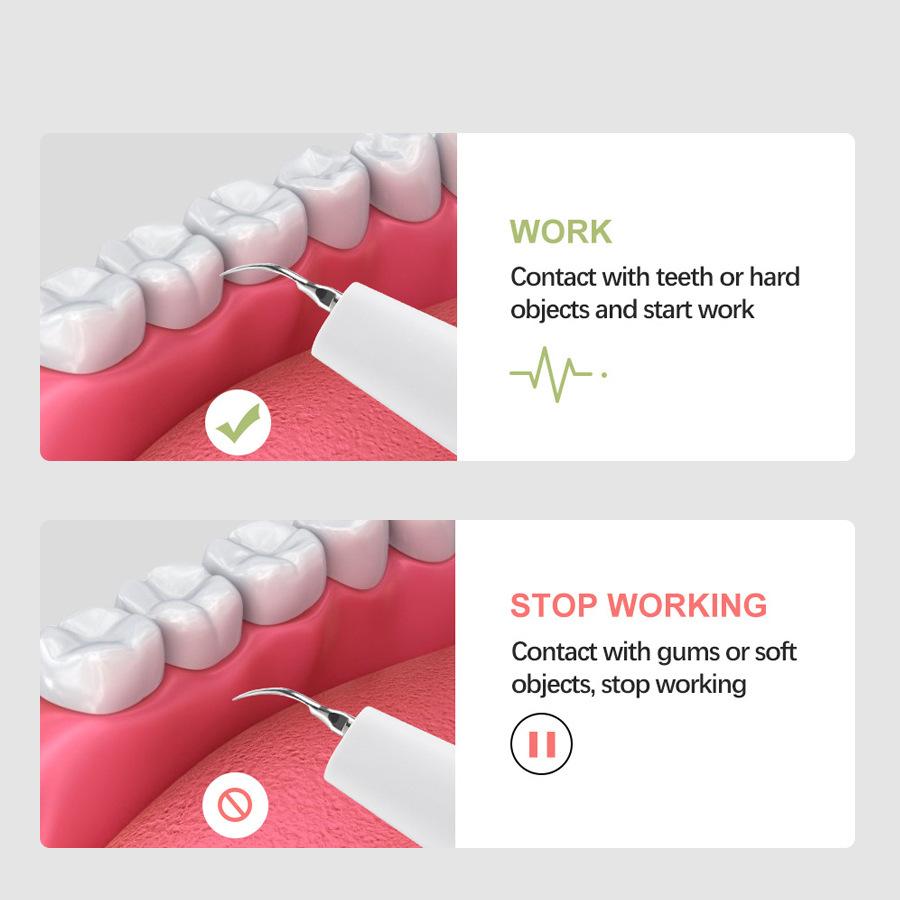 WORK

Contact with teeth or hard objects and start work

STOP WORKING

Contact with gums or soft objects, stop working