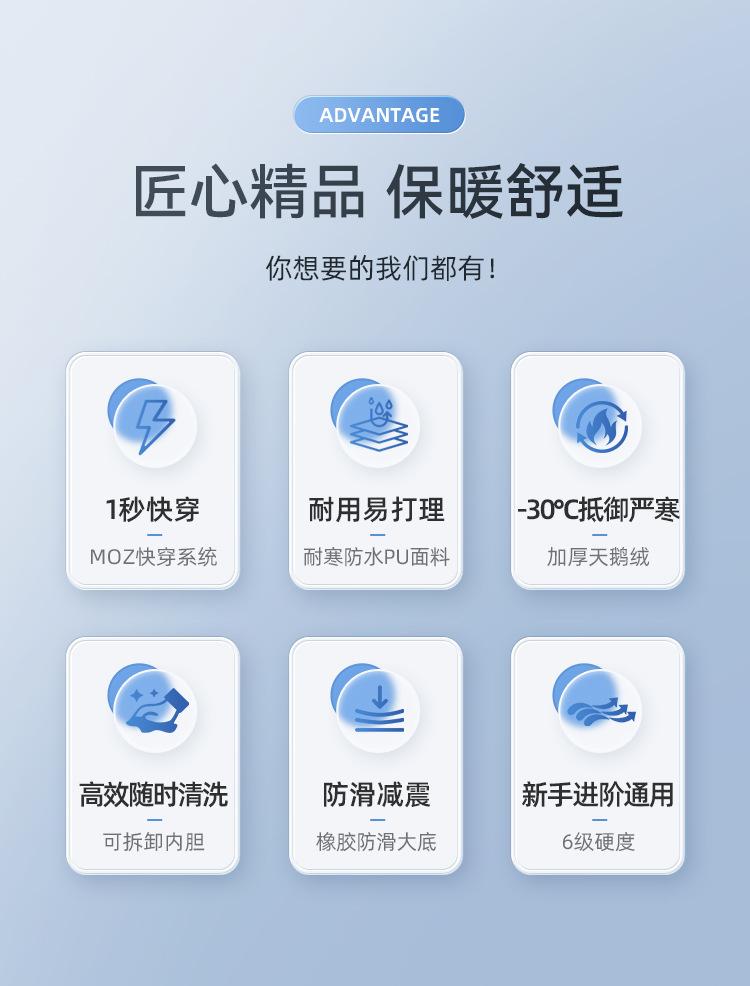 ADVANTAGE

匠心精品 保暖舒适

你想要的我们都有！

1秒快穿

MOZ快穿系统

耐用易打理

耐寒防水PU面料

-30℃抵御严寒

加厚天鹅绒

高效随时清洗

可拆卸内胆

防滑减震

橡胶防滑大底

新手进阶通用

6级硬度