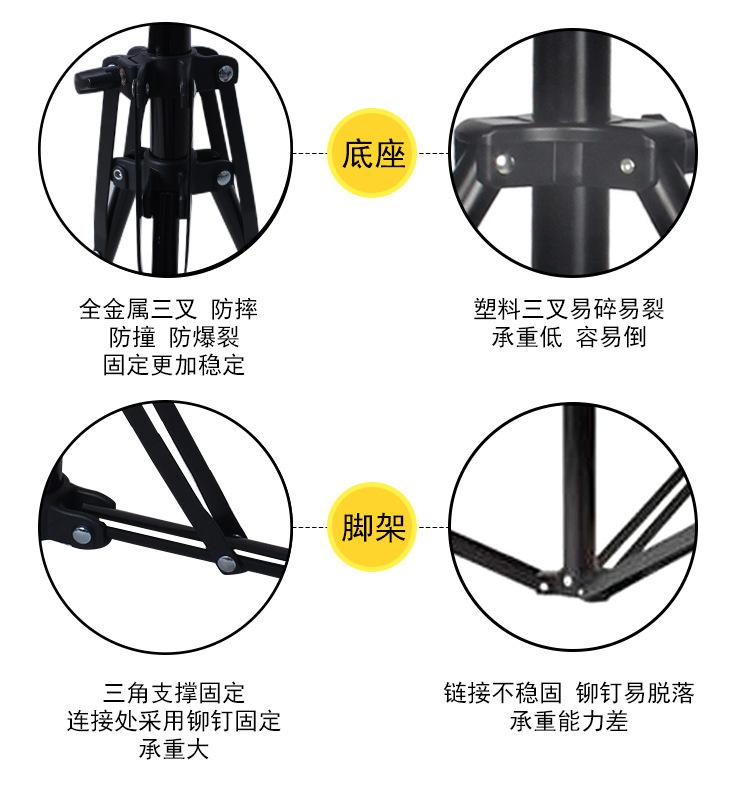 底座

全金属三叉 防摔
防撞 防爆裂
固定更加稳定

塑料三叉易碎易裂
承重低 容易倒

脚架

三角支撑固定
连接处采用铆钉固定
承重大

链接不稳固 铆钉易脱落
承重能力差