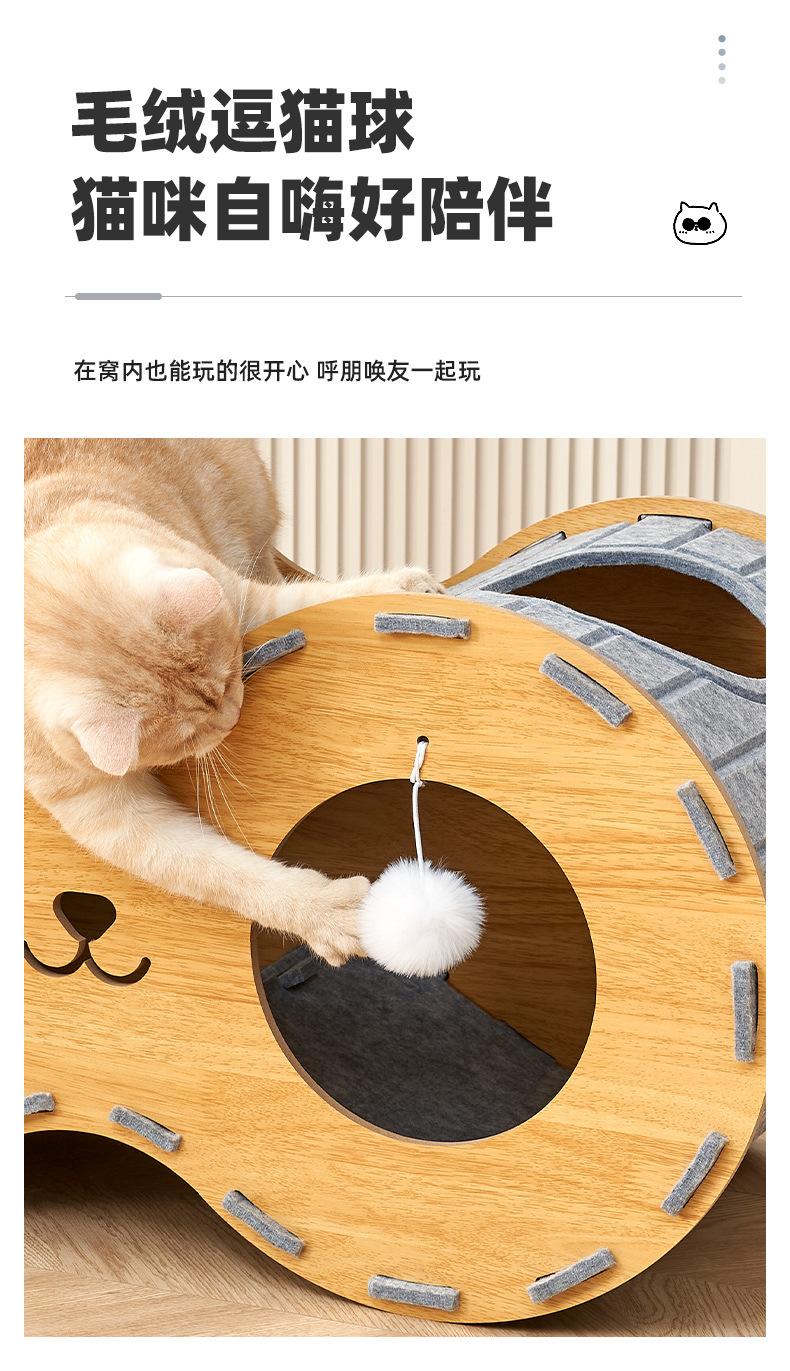 毛绒逗猫球
猫咪自嗨好陪伴

在窝内也能玩的很开心 呼朋唤友一起玩