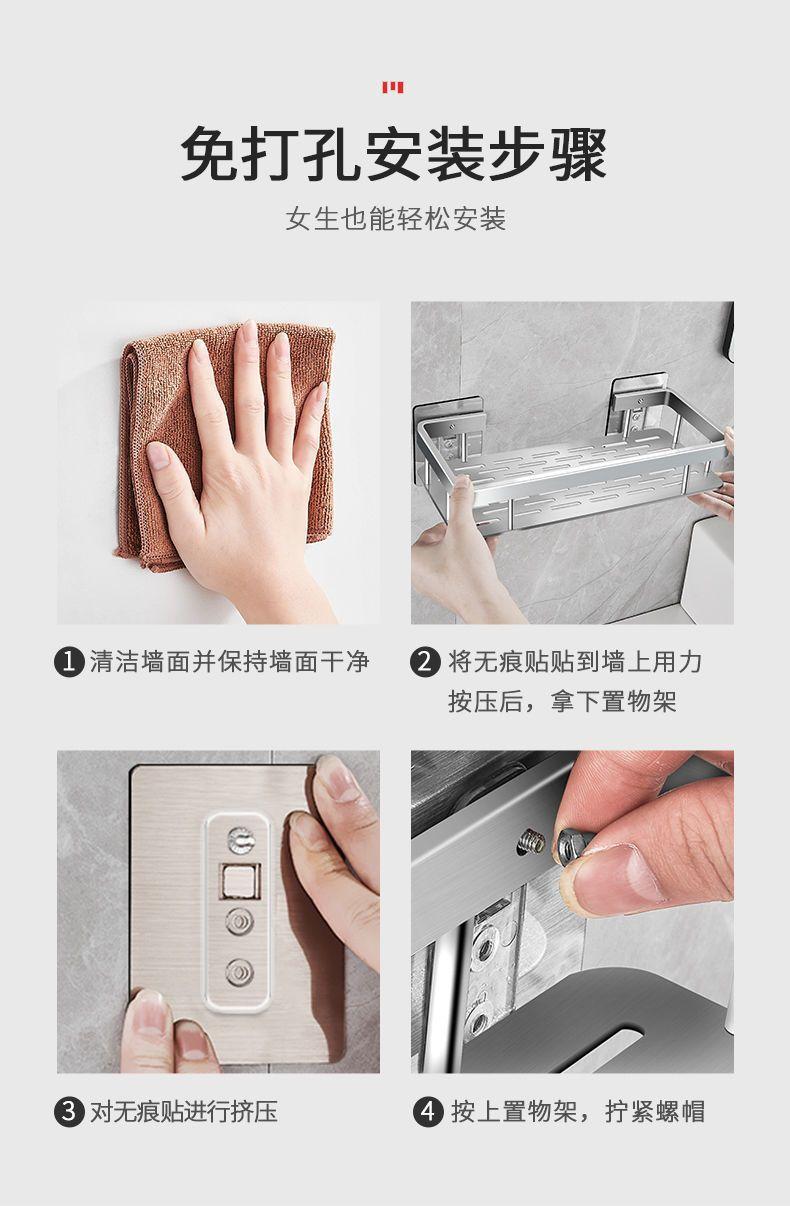 免打孔安装步骤

女生也能轻松安装

1 清洁墙面并保持墙面干净

2 将无痕贴贴到墙上用力按压后，拿下置物架

3 对无痕贴进行挤压

4 按上置物架，拧紧螺帽