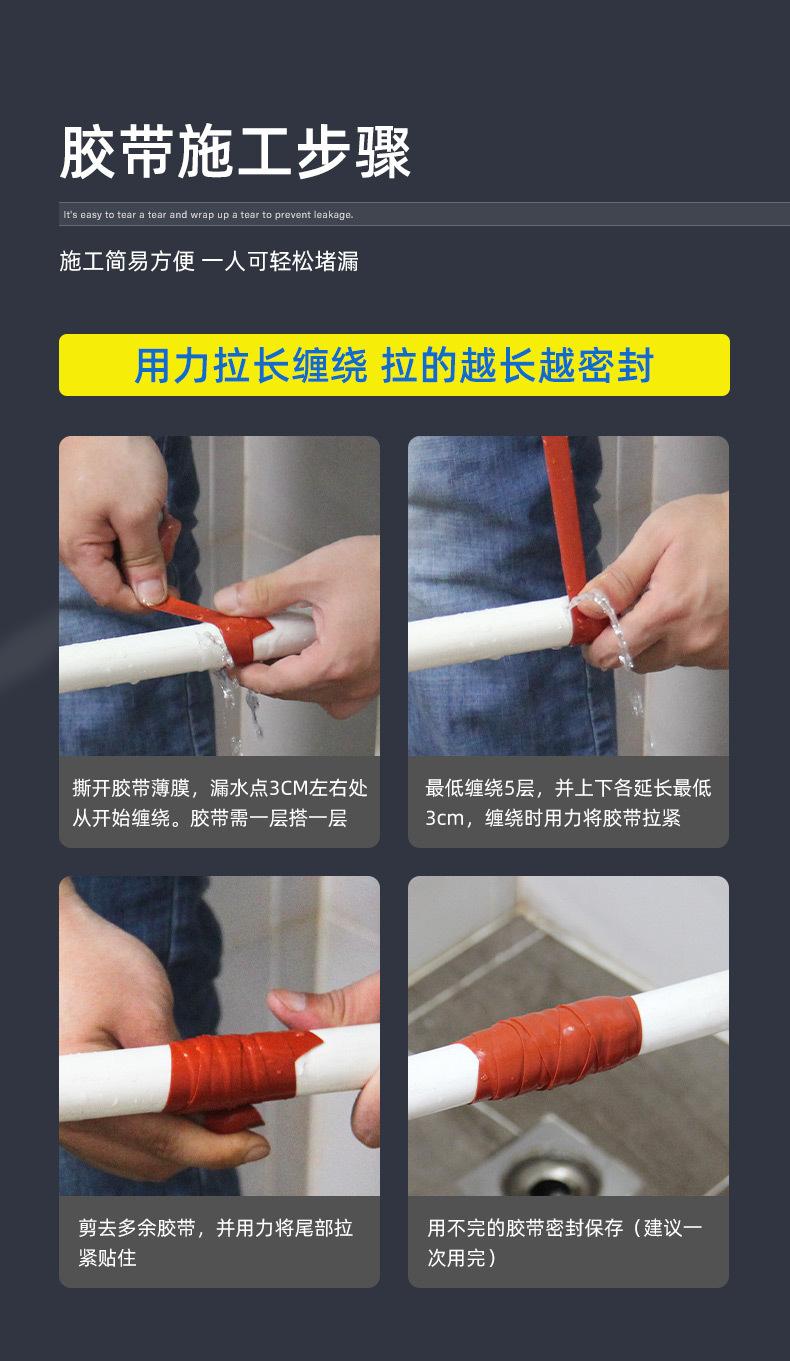 胶带施工步骤

It's easy to tear a tear and wrap up a tear to prevent leakage.

施工简易方便 一人可轻松堵漏

用力拉长缠绕 拉的越长越密封

撕开胶带薄膜，漏水点3CM左右处从开始缠绕。胶带需一层搭一层

最低缠绕5层，并上下各延长最低3cm，缠绕时用力将胶带拉紧

剪去多余胶带，并用力将尾部拉紧贴住

用不完的胶带密封保存（建议一次用完）