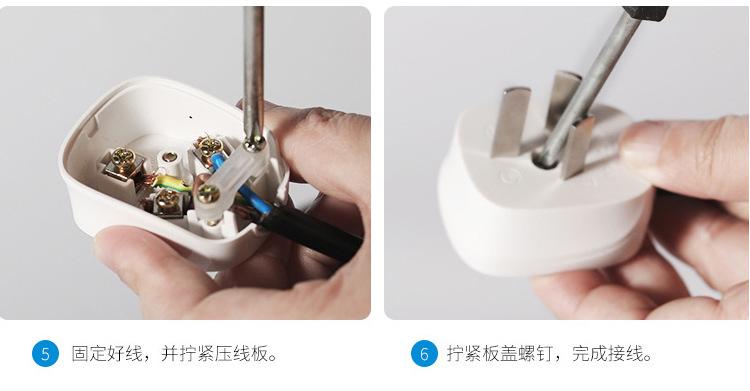 5 固定好线，并拧紧压线板。

6 拧紧板盖螺钉，完成接线。