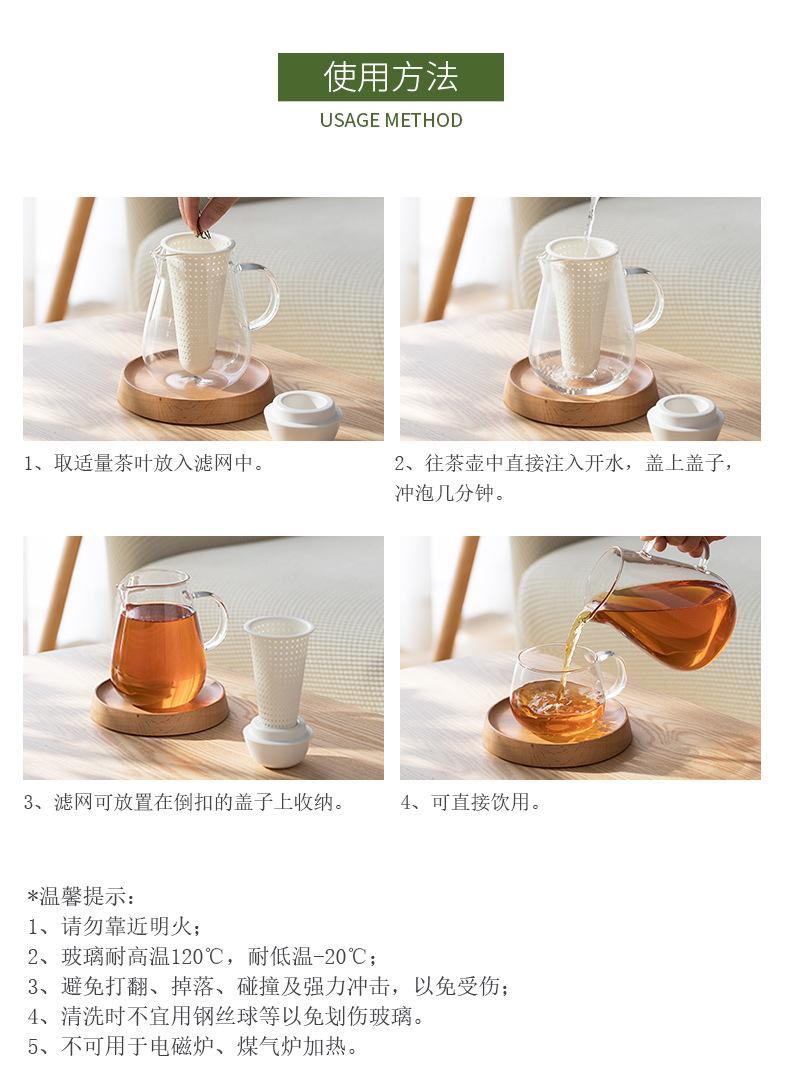 使用方法
USAGE METHOD

1、取适量茶叶放入滤网中。

2、往茶壶中直接注入开水，盖上盖子，冲泡几分钟。

3、滤网可放置在倒扣的盖子上收纳。

4、可直接饮用。

*温馨提示：
1、请勿靠近明火；
2、玻璃耐高温120℃，耐低温-20℃；
3、避免打翻、掉落、碰撞及强力冲击，以免受伤；
4、清洗时不宜用钢丝球等以免划伤玻璃。
5、不可用于电磁炉、煤气炉加热。