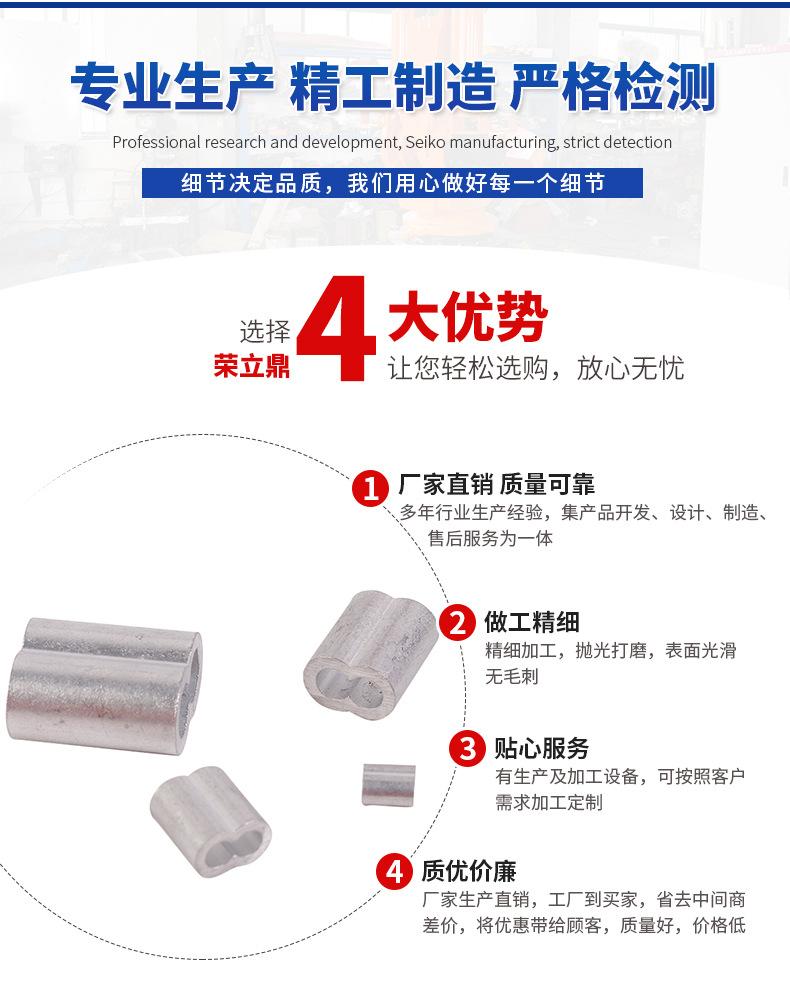 专业生产 精工制造 严格检测

Professional research and development, Seiko manufacturing, strict detection

细节决定品质，我们用心做好每一个细节

选择 荣立鼎 4 大优势 让您轻松选购，放心无忧

1 厂家直销 质量可靠
多年行业生产经验，集产品开发、设计、制造、售后服务为一体

2 做工精细
精细加工，抛光打磨，表面光滑无毛刺

3 贴心服务
有生产及加工设备，可按照客户需求加工定制

4 质优价廉
厂家生产直销，工厂到买家，省去中间商差价，将优惠带给顾客，质量好，价格低