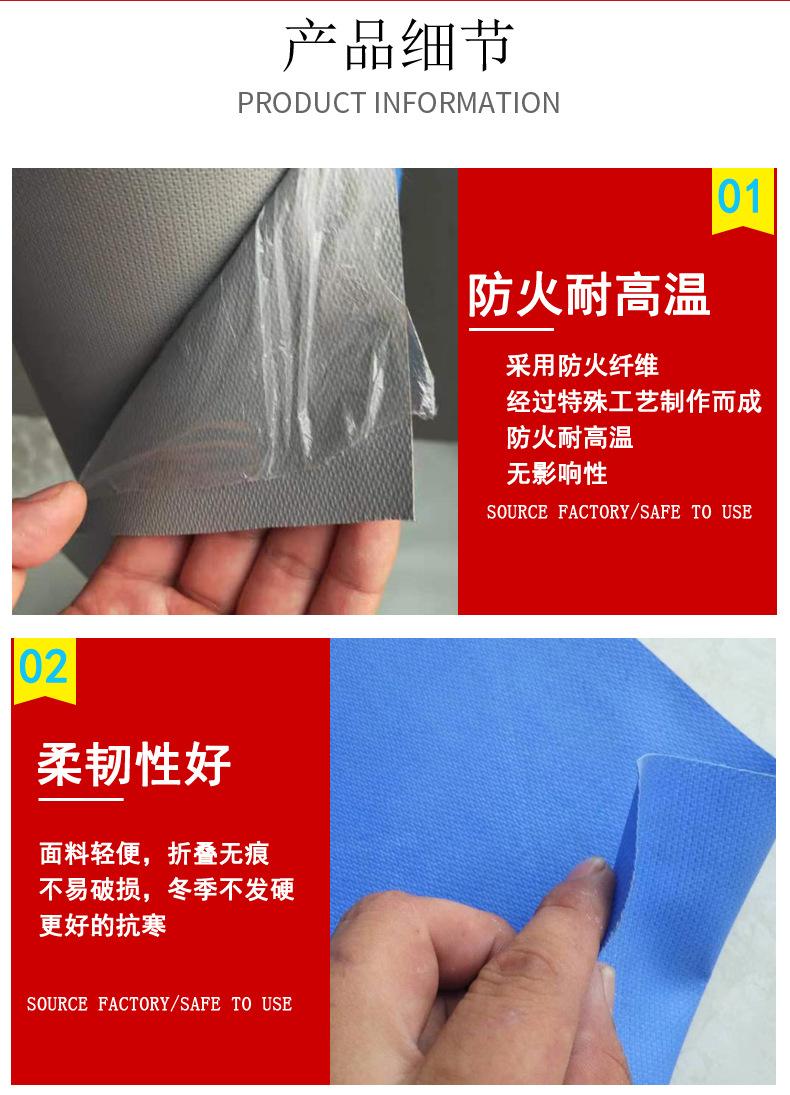 产品细节

PRODUCT INFORMATION

01

防火耐高温

采用防火纤维
经过特殊工艺制作而成
防火耐高温
无影响性

SOURCE FACTORY/SAFE TO USE

02

柔韧性好

面料轻便，折叠无痕
不易破损，冬季不发硬
更好的抗寒

SOURCE FACTORY/SAFE TO USE