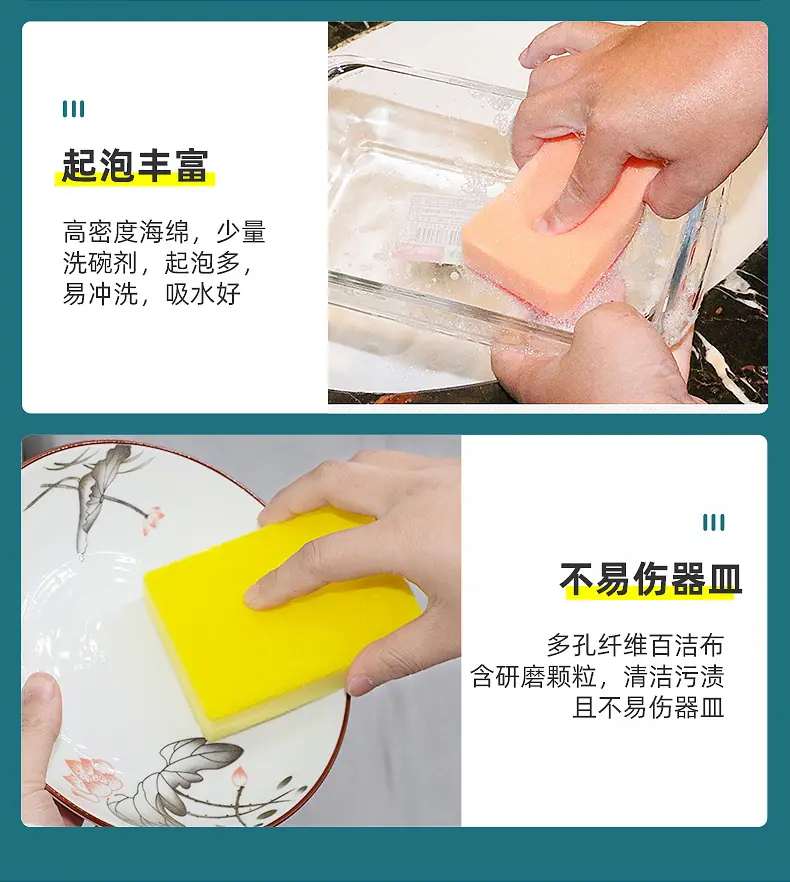 起泡丰富

高密度海绵，少量洗碗剂，起泡多，易冲洗，吸水好

不易伤器皿

多孔纤维百洁布含研磨颗粒，清洁污渍且不易伤器皿