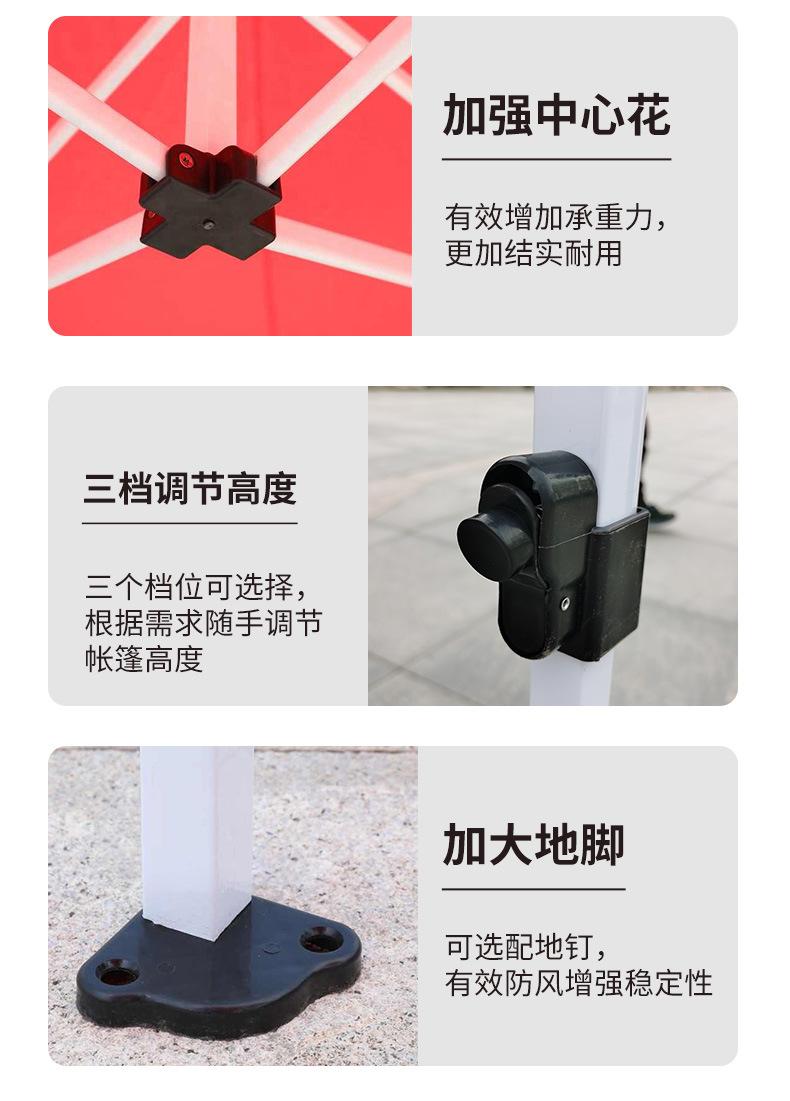 加强中心花

有效增加承重力，更加结实耐用

三档调节高度

三个档位可选择，根据需求随手调节帐篷高度

加大地脚

可选配地钉，有效防风增强稳定性