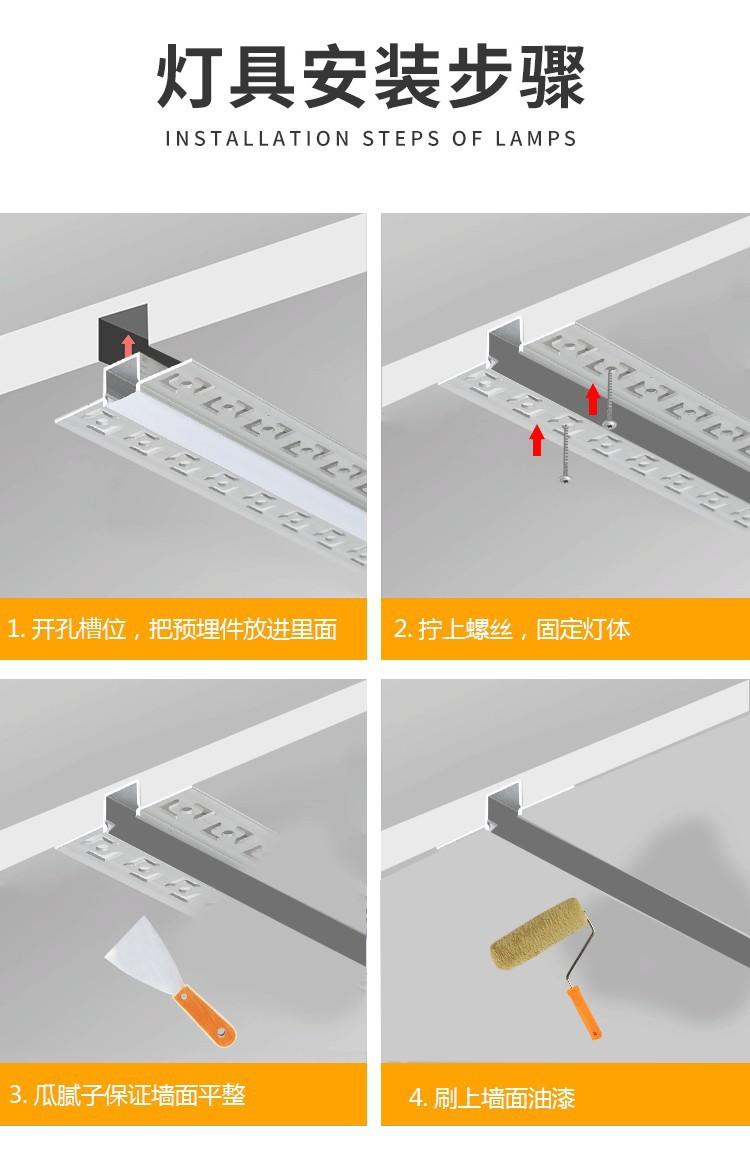 灯具安装步骤

INSTALLATION STEPS OF LAMPS

1. 开孔槽位，把预埋件放进里面

2. 拧上螺丝，固定灯体

3. 瓜腻子保证墙面平整

4. 刷上墙面油漆