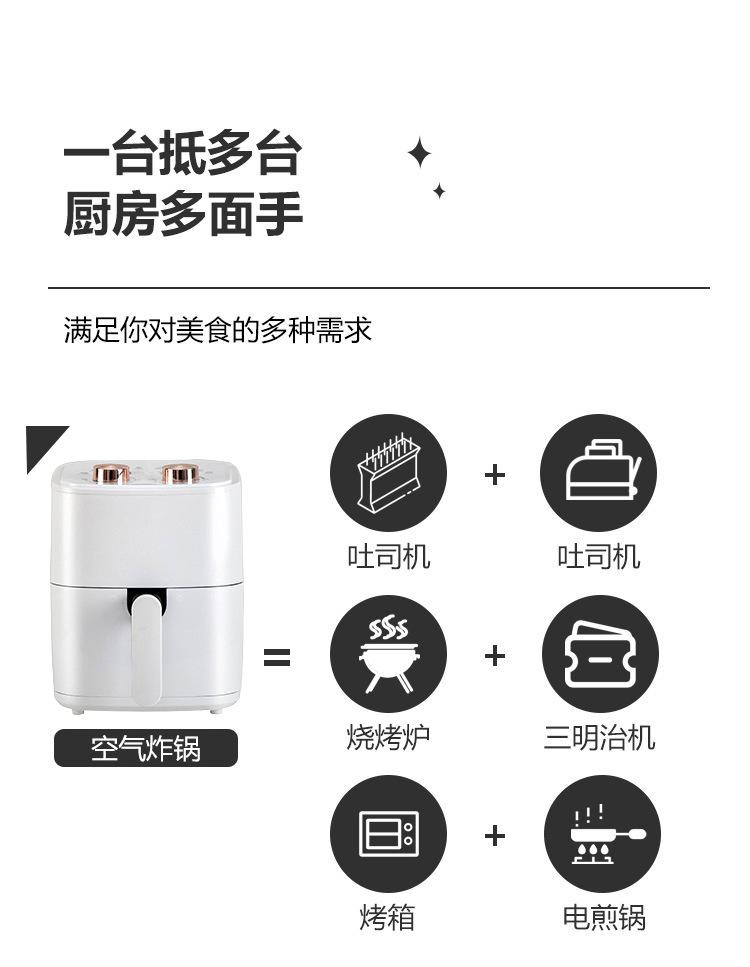 一台抵多台
厨房多面手

满足你对美食的多种需求

空气炸锅

=

吐司机 + 吐司机

烧烤炉 + 三明治机

烤箱 + 电煎锅