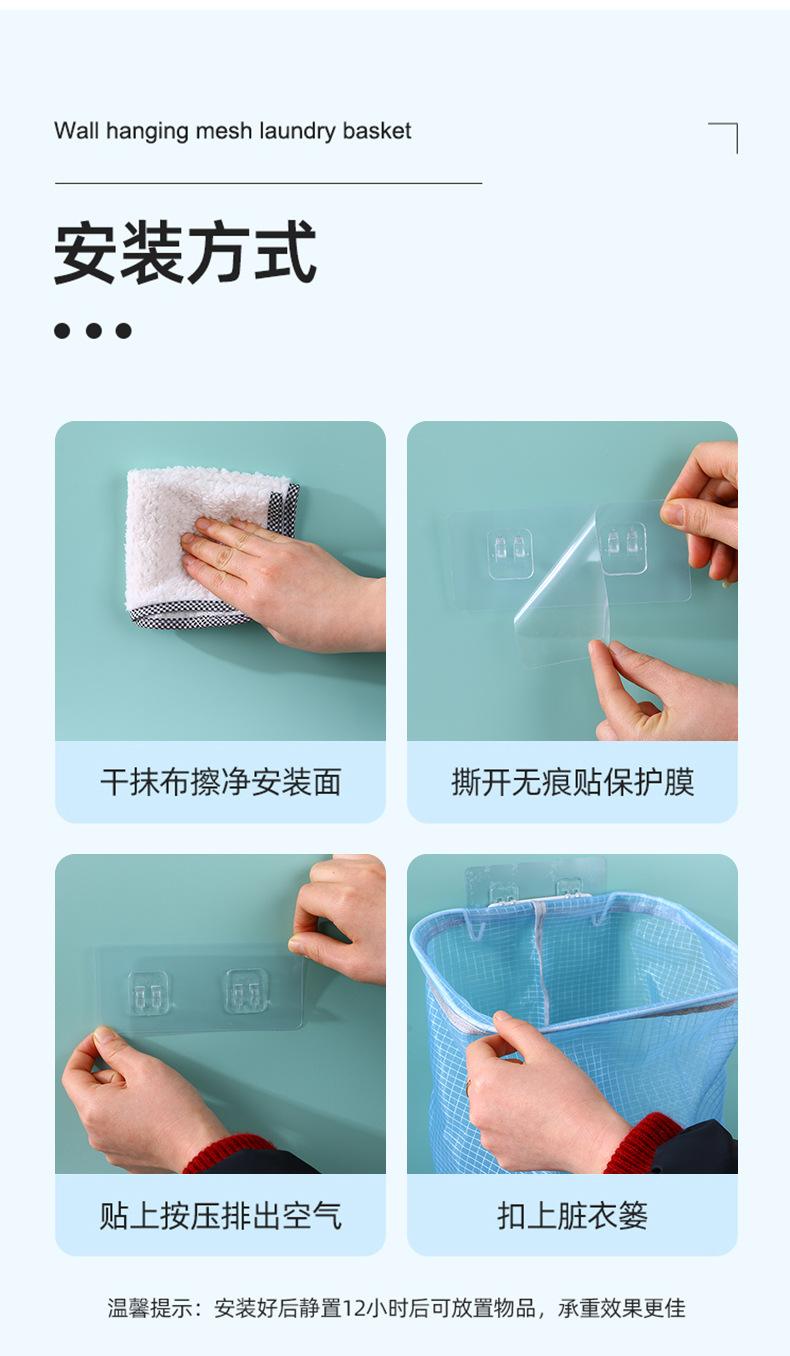 Wall hanging mesh laundry basket

安装方式

干抹布擦净安装面

撕开无痕贴保护膜

贴上按压排出空气

扣上脏衣篓

温馨提示：安装好后静置12小时后可放置物品，承重效果更佳