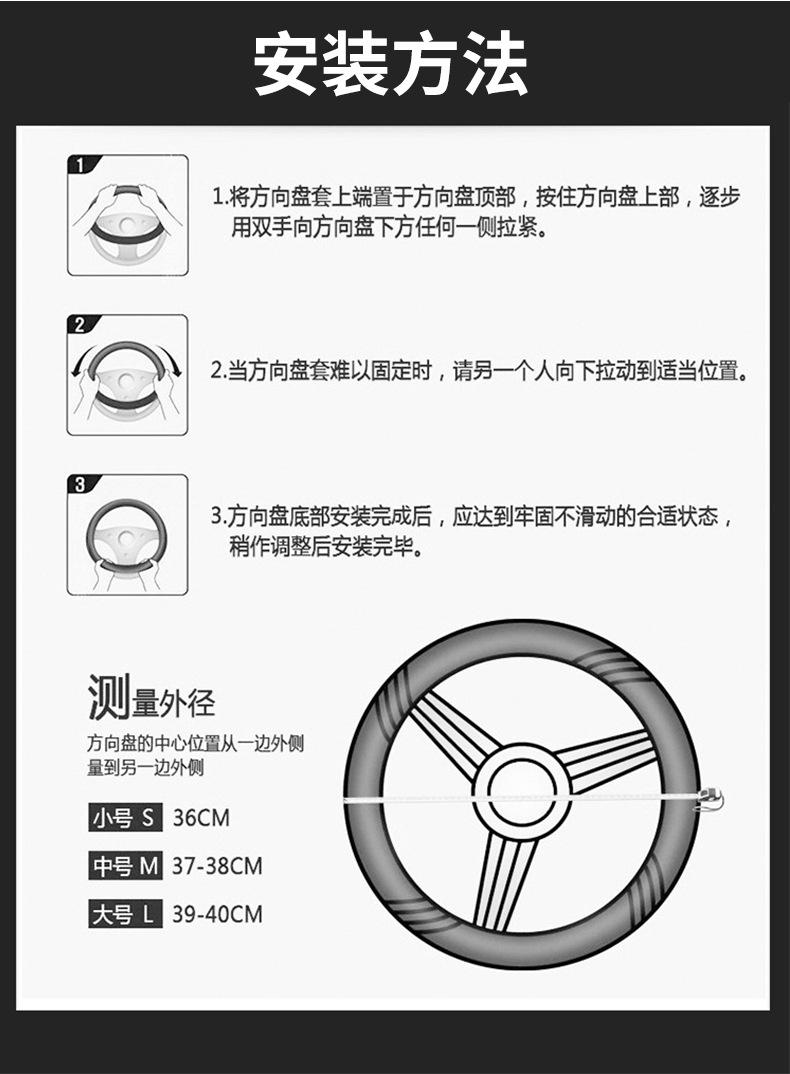 安装方法

1

1.将方向盘套上端置于方向盘顶部，按住方向盘上部，逐步用双手向方向盘下方任何一侧拉紧。

2

2.当方向盘套难以固定时，请另一个人向下拉动到适当位置。

3

3.方向盘底部安装完成后，应达到牢固不滑动的合适状态，稍作调整后安装完毕。

测量外径

方向盘的中心位置从一边外侧量到另一边外侧

小号 S 36CM

中号 M 37-38CM

大号 L 39-40CM