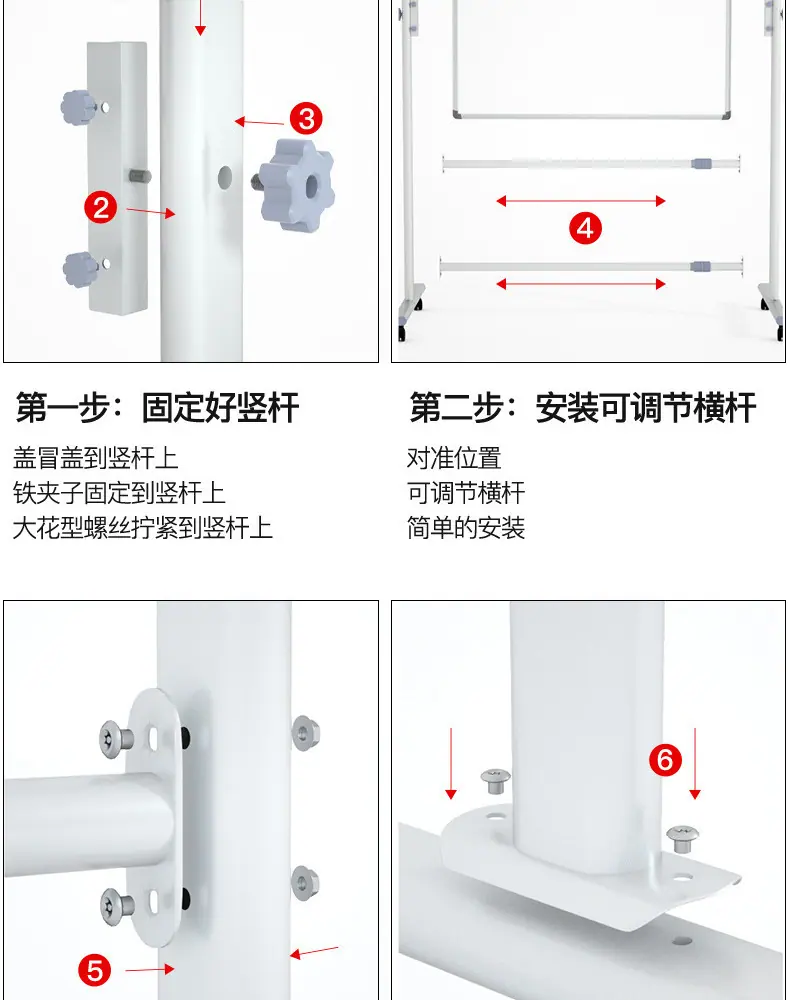 3

2

4

第一步：固定好竖杆

盖冒盖到竖杆上
铁夹子固定到竖杆上
大花型螺丝拧紧到竖杆上

第二步：安装可调节横杆

对准位置
可调节横杆
简单的安装

6

5