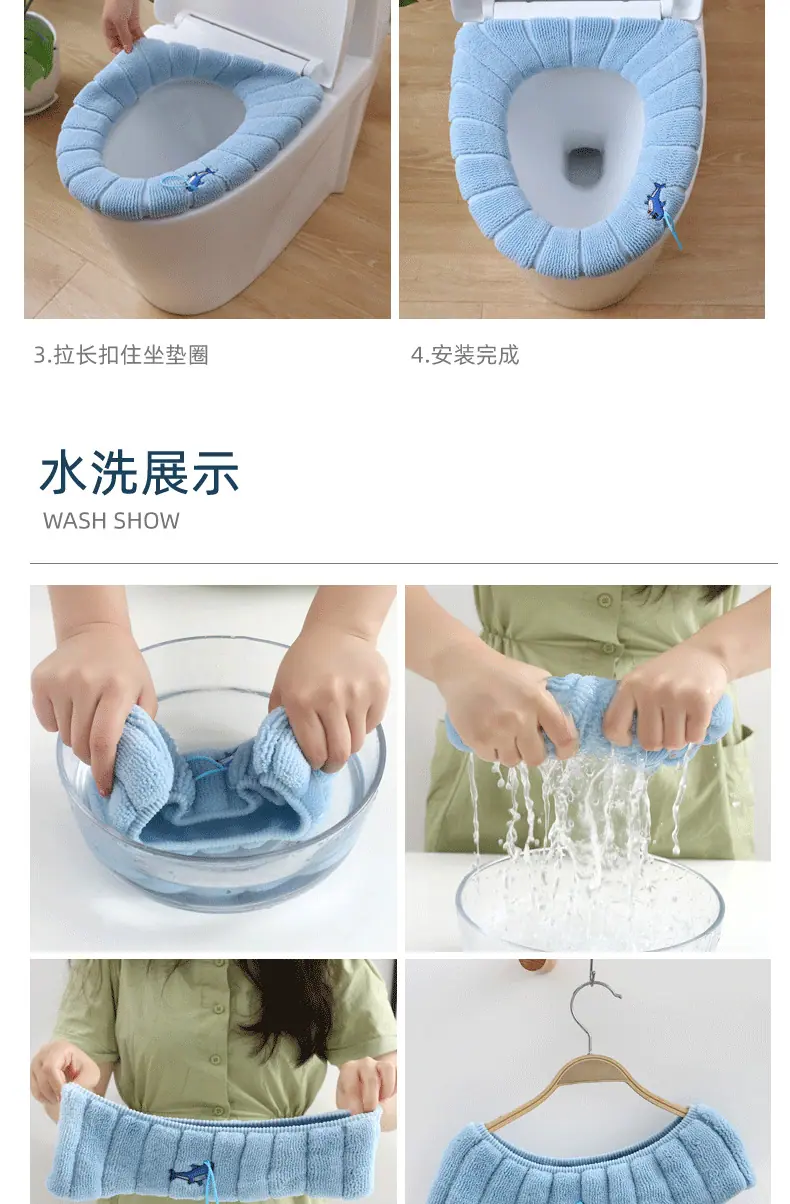 3.拉长扣住坐垫圈

4.安装完成

水洗展示
WASH SHOW