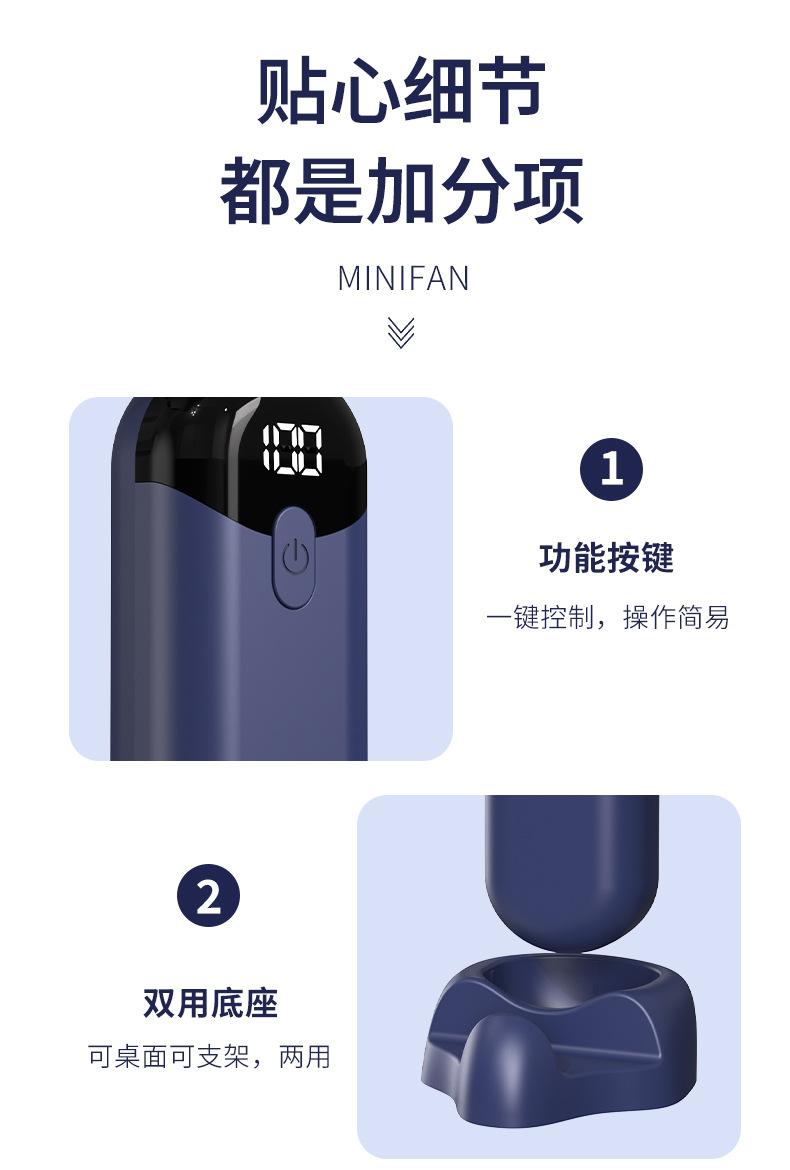 贴心细节
都是加分项

MINIFAN

100

1

功能按键

一键控制，操作简易

2

双用底座

可桌面可支架，两用