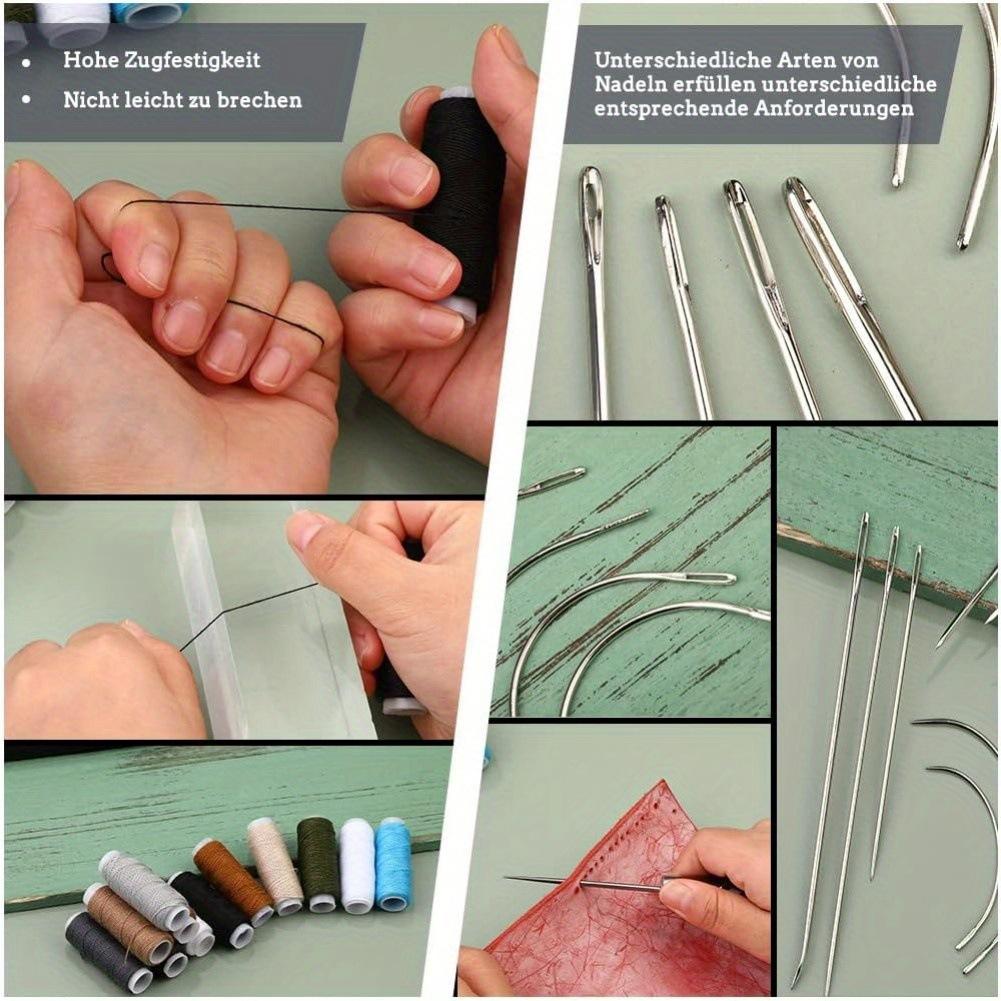 • Hohe Zugfestigkeit
• Nicht leicht zu brechen

Unterschiedliche Arten von Nadeln erfüllen unterschiedliche entsprechende Anforderungen