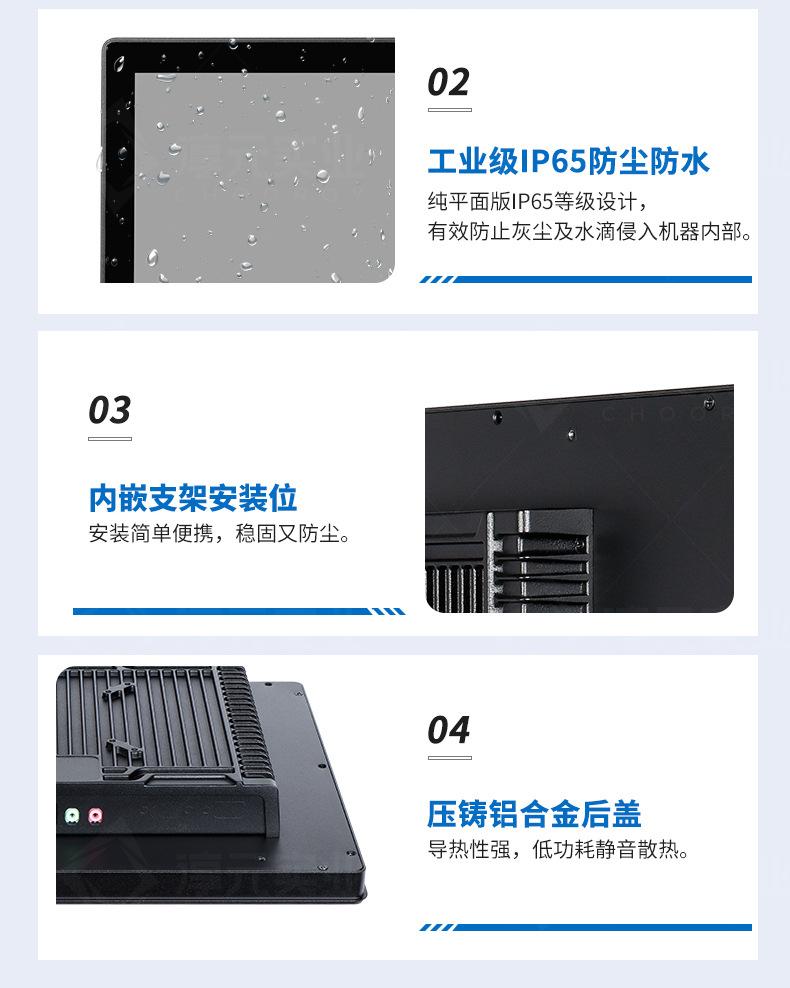 02

工业级IP65防尘防水

纯平面版IP65等级设计，
有效防止灰尘及水滴侵入机器内部。

03

内嵌支架安装位

安装简单便携，稳固又防尘。

04

压铸铝合金后盖

导热性强，低功耗静音散热。