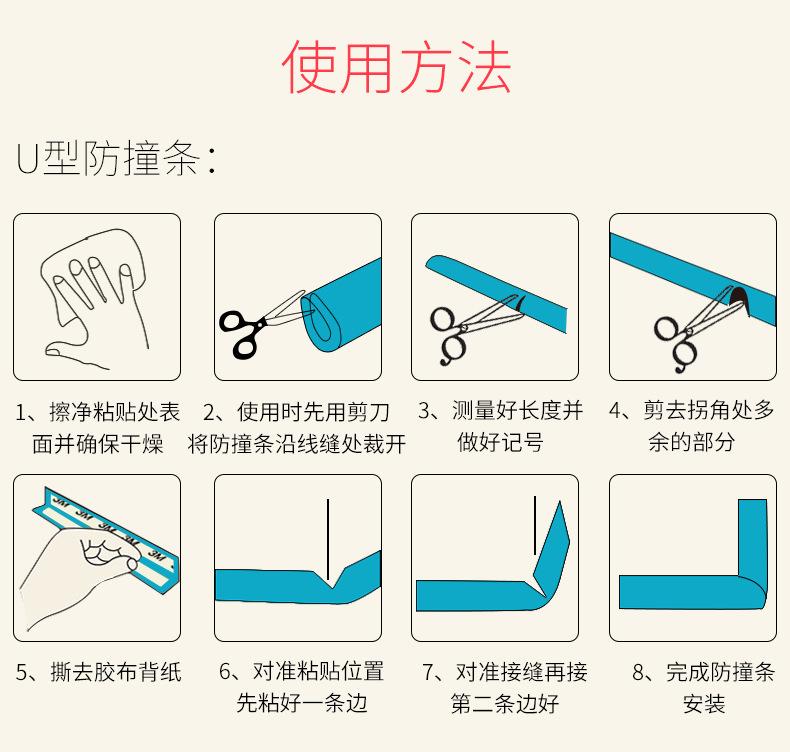 使用方法

U型防撞条：

1、擦净粘贴处表面并确保干燥

2、使用时先用剪刀将防撞条沿线缝处裁开

3、测量好长度并做好记号

4、剪去拐角处多余的部分

3M 3M 3M 3M 3M

5、撕去胶布背纸

6、对准粘贴位置先粘好一条边

7、对准接缝再接第二条边好

8、完成防撞条安装