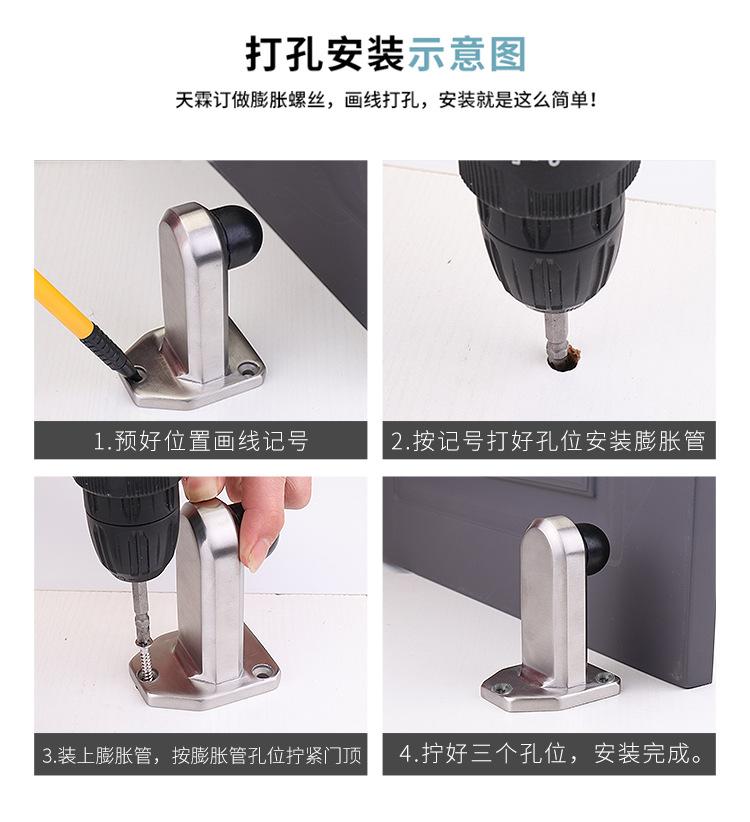 打孔安装示意图

天霖订做膨胀螺丝，画线打孔，安装就是这么简单！

1.预好位置画线记号

2.按记号打好孔位安装膨胀管

3.装上膨胀管，按膨胀管孔位拧紧门顶

4.拧好三个孔位，安装完成。