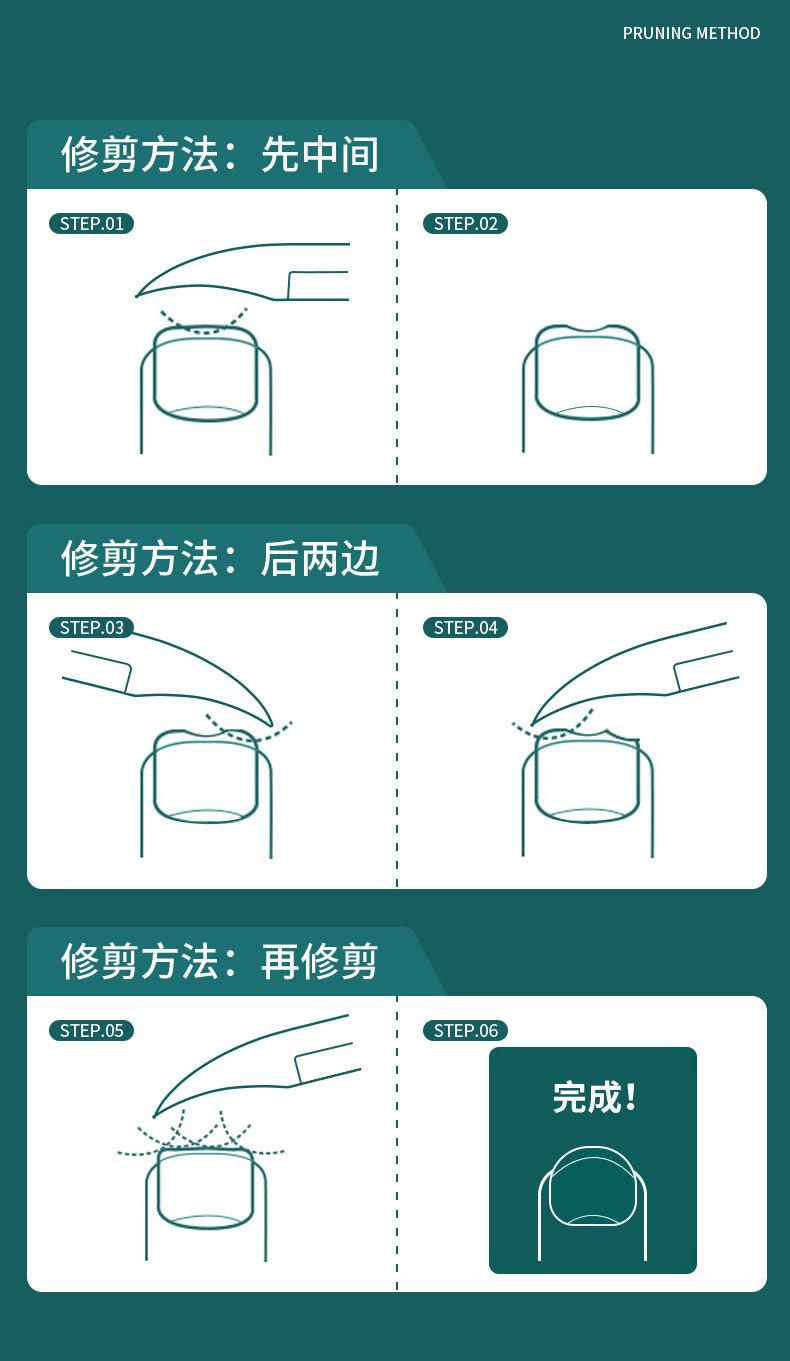 PRUNING METHOD

修剪方法：先中间

STEP.01

STEP.02

修剪方法：后两边

STEP.03

STEP.04

修剪方法：再修剪

STEP.05

STEP.06

完成!