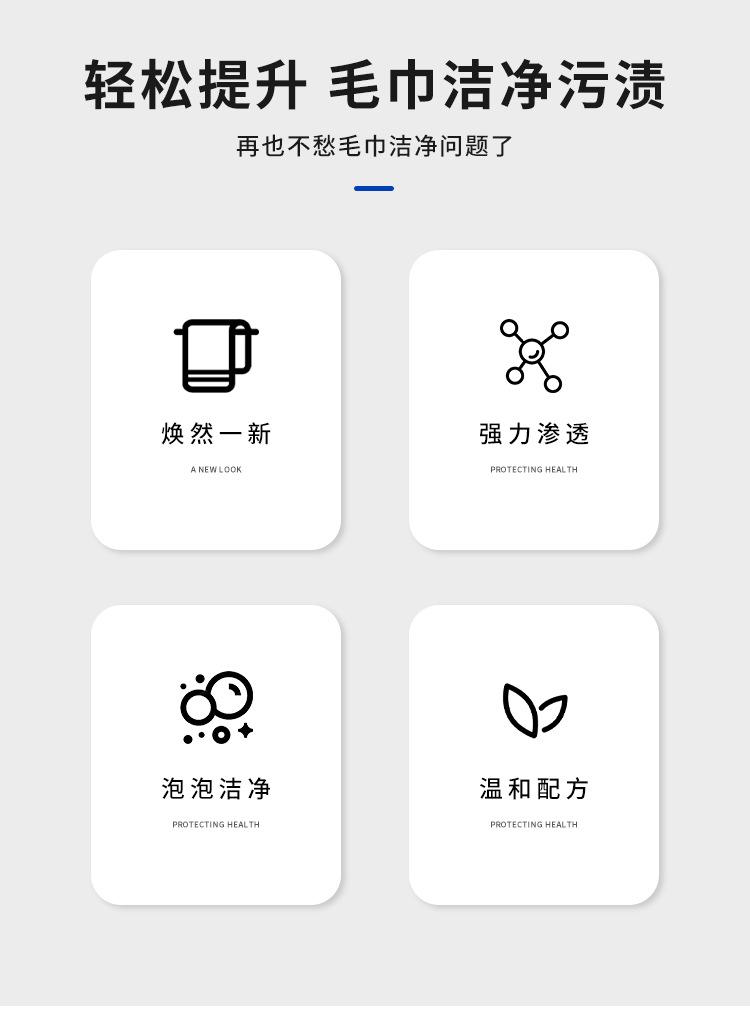 轻松提升 毛巾洁净污渍

再也不愁毛巾洁净问题了

焕然一新

A NEW LOOK

强力渗透

PROTECTING HEALTH

泡泡洁净

PROTECTING HEALTH

温和配方

PROTECTING HEALTH