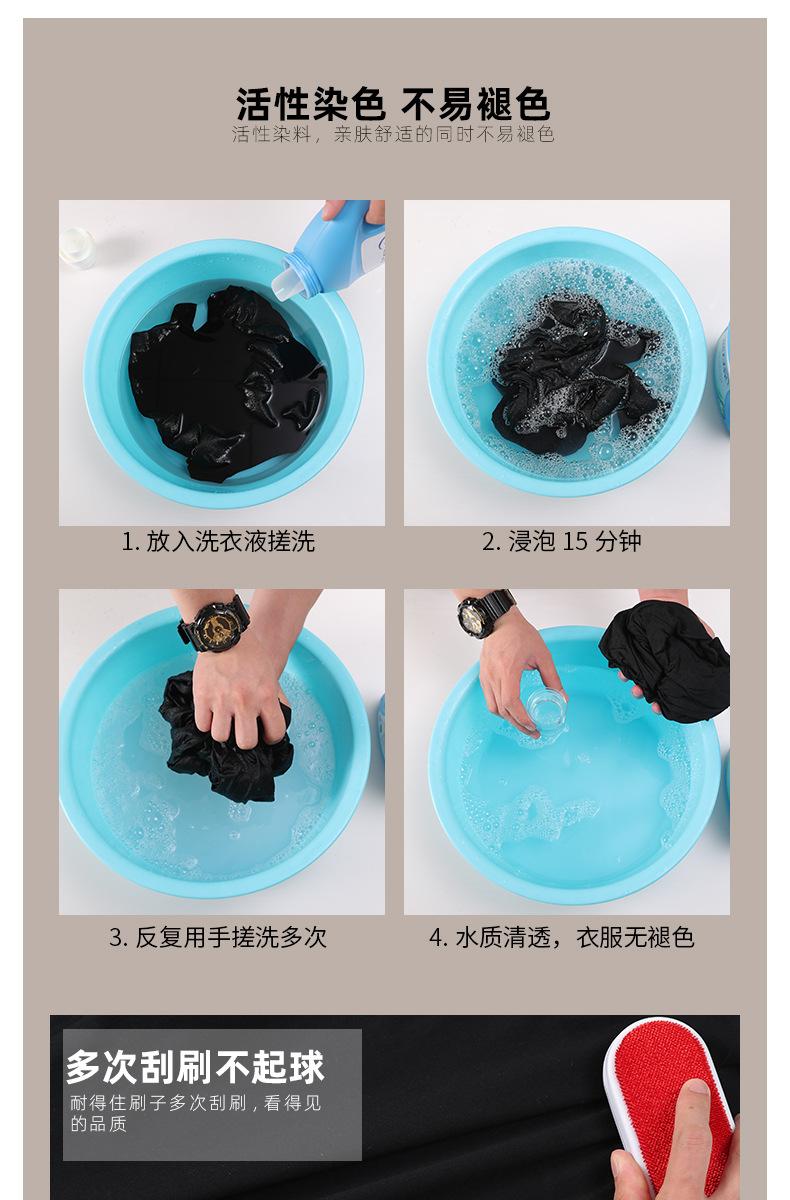 活性染色 不易褪色
活性染料，亲肤舒适的同时不易褪色

1. 放入洗衣液搓洗

2. 浸泡 15 分钟

3. 反复用手搓洗多次

4. 水质清透，衣服无褪色

多次刮刷不起球
耐得住刷子多次刮刷，看得见的品质