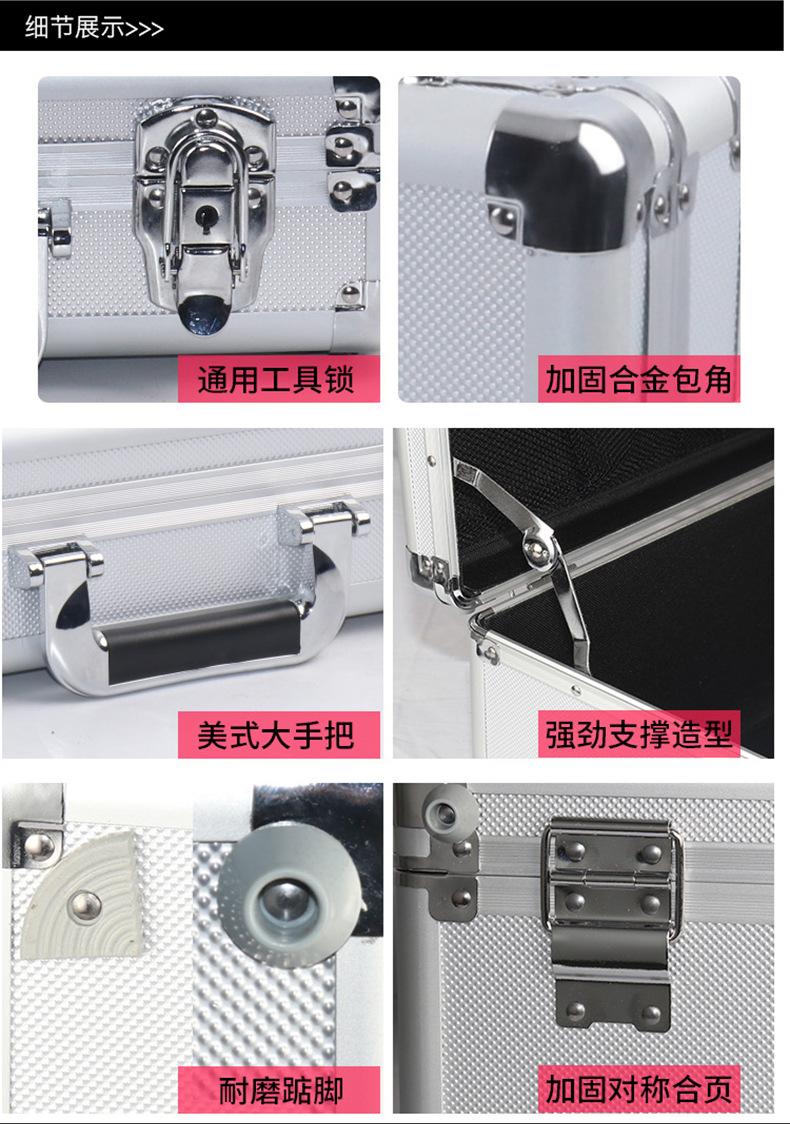 细节展示>>>

通用工具锁

加固合金包角

美式大手把

强劲支撑造型

耐磨踮脚

加固对称合页