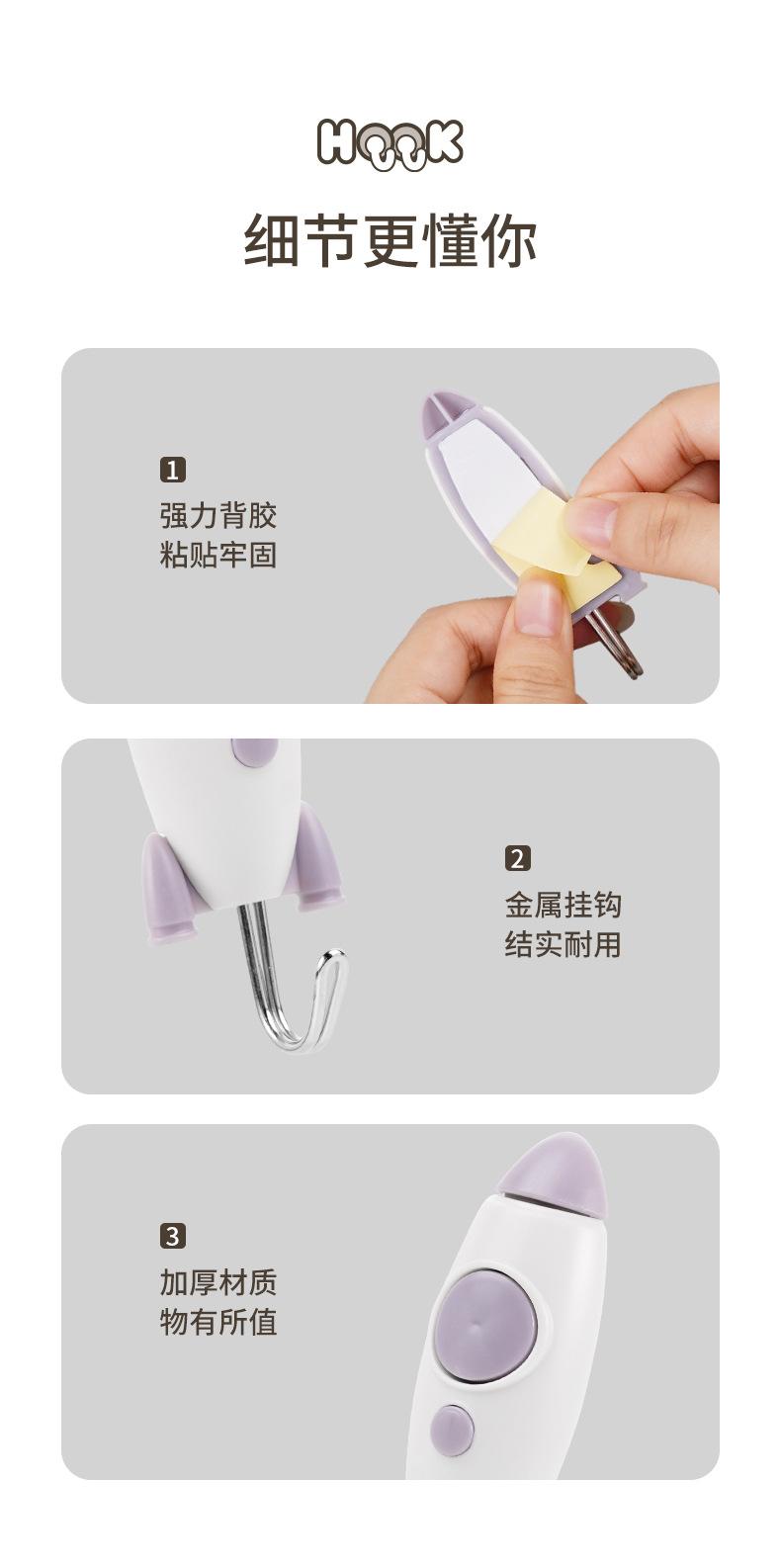 HOOK

细节更懂你

1
强力背胶
粘贴牢固

2
金属挂钩
结实耐用

3
加厚材质
物有所值