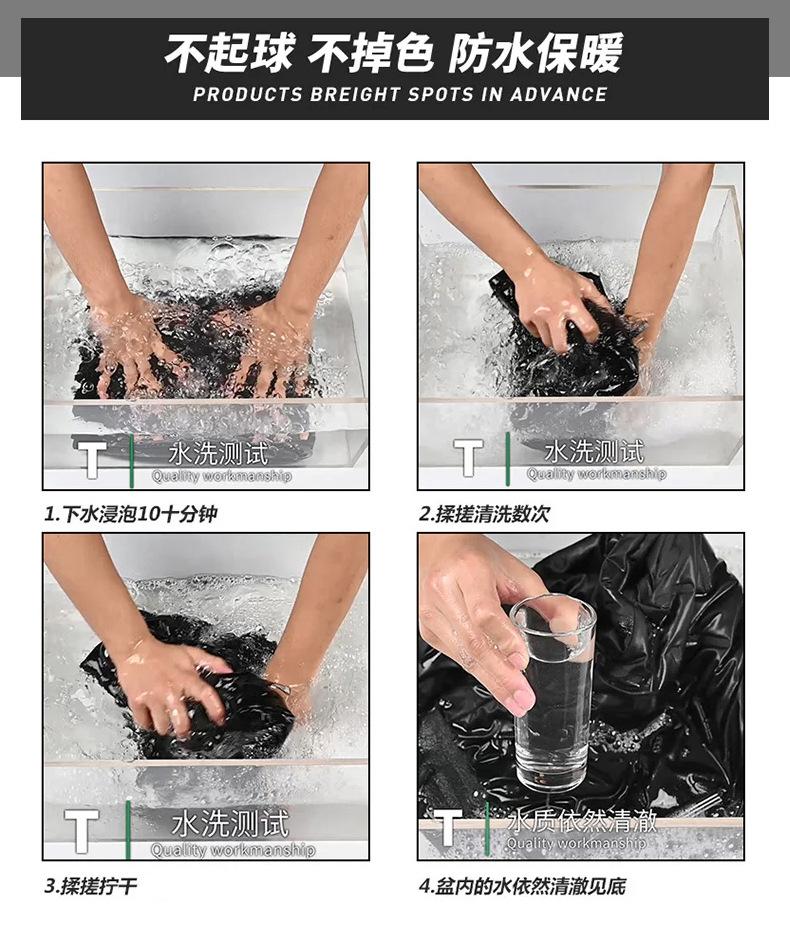 不起球 不掉色 防水保暖
PRODUCTS BREIGHT SPOTS IN ADVANCE

T 水洗测试
Quality workmanship

1.下水浸泡10十分钟

T 水洗测试
Quality workmanship

2.揉搓清洗数次

T 水洗测试
Quality workmanship

3.揉搓拧干

T 水质依然清澈
Quality workmanship

4.盆内的水依然清澈见底