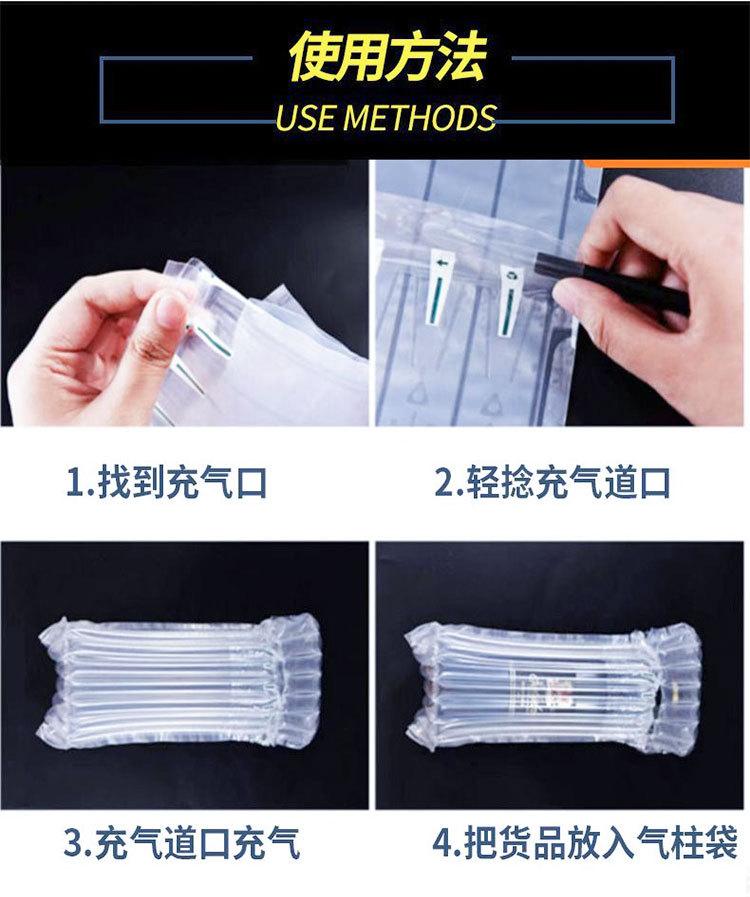 使用方法
USE METHODS

1.找到充气口

2.轻捻充气道口

3.充气道口充气

4.把货品放入气柱袋