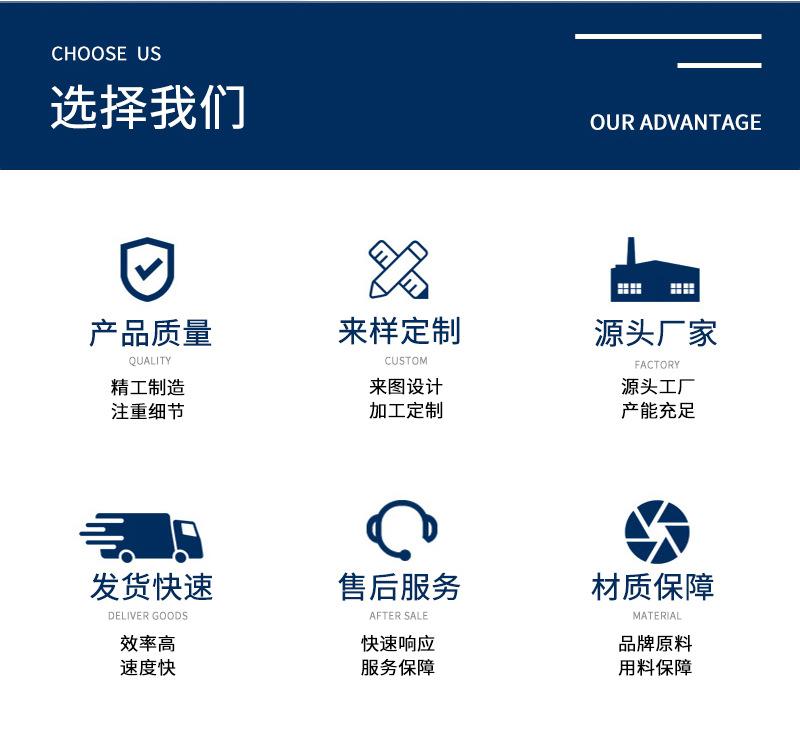 CHOOSE US
选择我们

OUR ADVANTAGE

产品质量
QUALITY
精工制造
注重细节

来样定制
CUSTOM
来图设计
加工定制

源头厂家
FACTORY
源头工厂
产能充足

发货快速
DELIVER GOODS
效率高
速度快

售后服务
AFTER SALE
快速响应
服务保障

材质保障
MATERIAL
品牌原料
用料保障