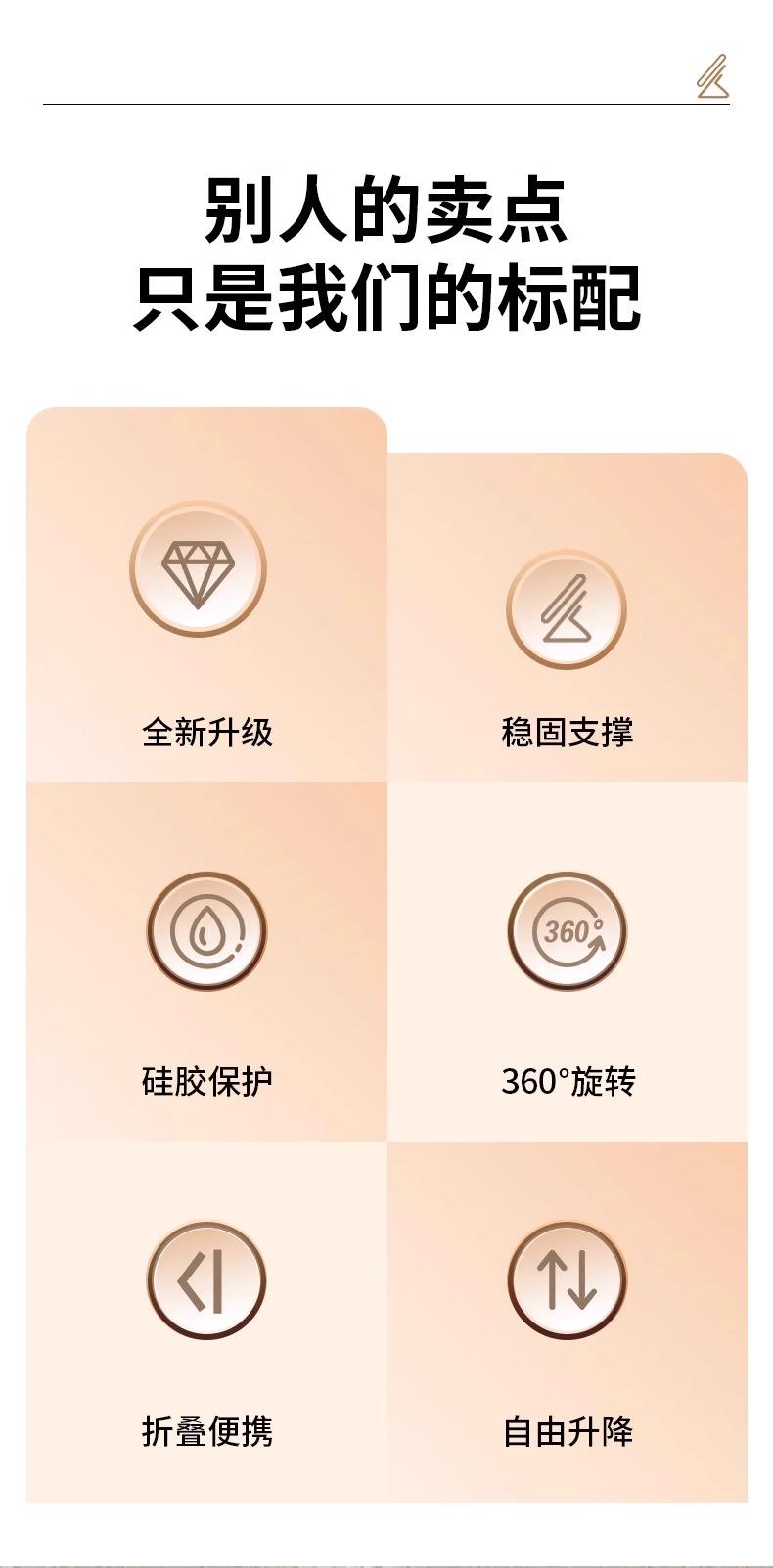 别人的卖点
只是我们的标配

全新升级

稳固支撑

硅胶保护

360°

360°旋转

折叠便携

自由升降