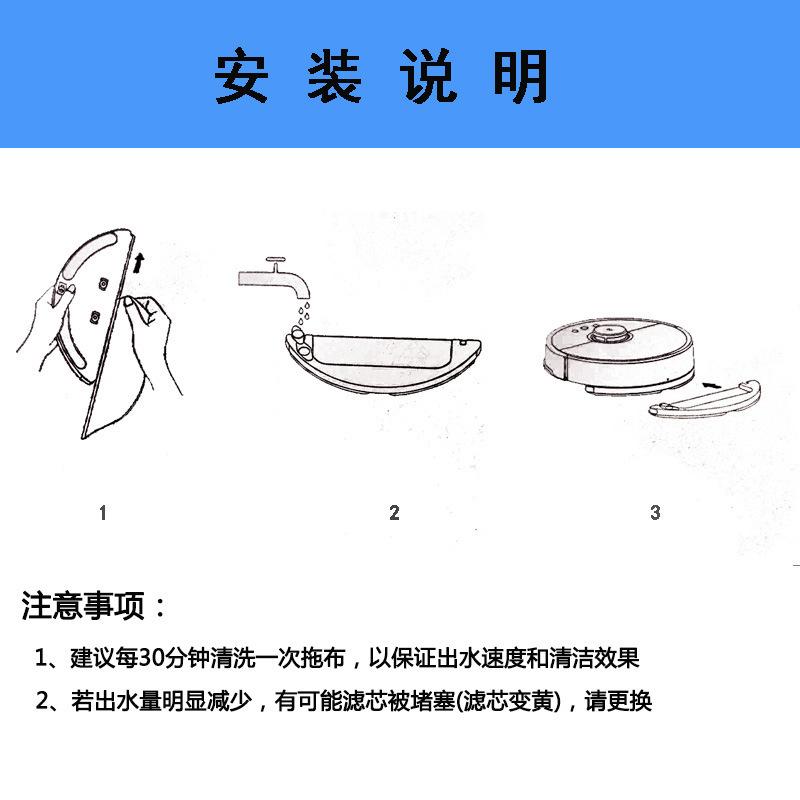 安 装 说 明

1

2

3

注意事项：

1、建议每30分钟清洗一次拖布，以保证出水速度和清洁效果

2、若出水量明显减少，有可能滤芯被堵塞(滤芯变黄)，请更换