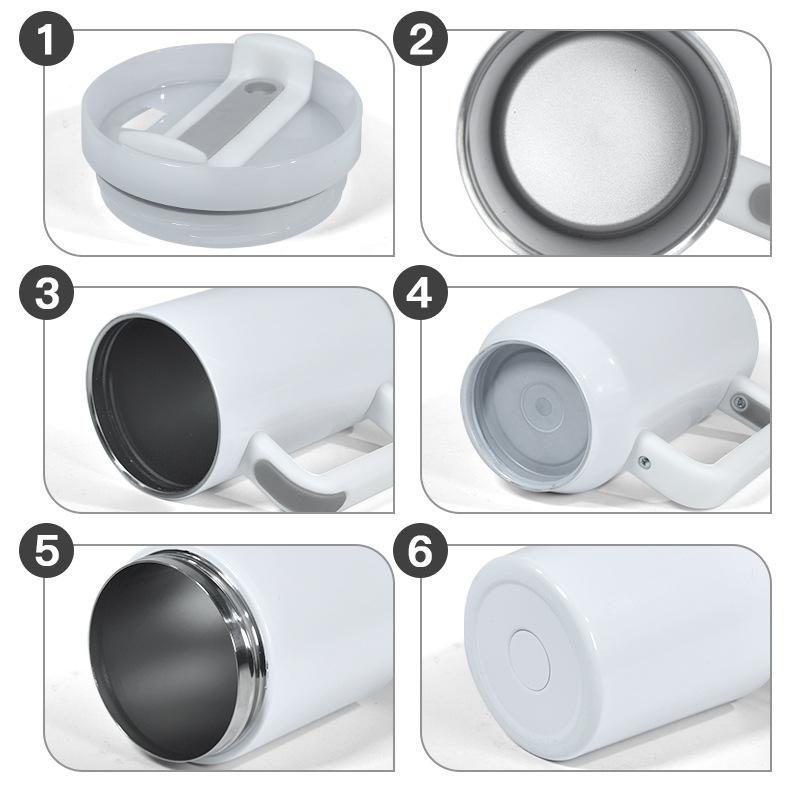 1
2
3
4
5
6