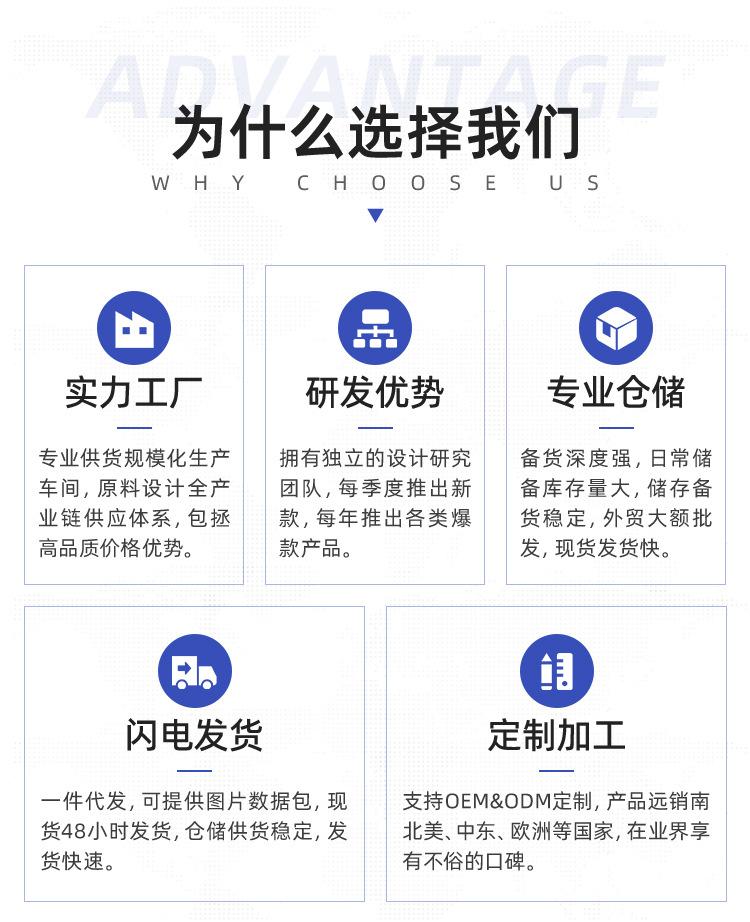 ADVANTAGE

为什么选择我们

WHY CHOOSE US

实力工厂

专业供货规模化生产车间，原料设计全产业链供应体系，包拯高品质价格优势。

研发优势

拥有独立的设计研究团队，每季度推出新款，每年推出各类爆款产品。

专业仓储

备货深度强，日常储备库存量大，储存备货稳定，外贸大额批发，现货发货快。

闪电发货

一件代发，可提供图片数据包，现货48小时发货，仓储供货稳定，发货快速。

定制加工

支持OEM&ODM定制，产品远销南北美、中东、欧洲等国家，在业界享有不俗的口碑。