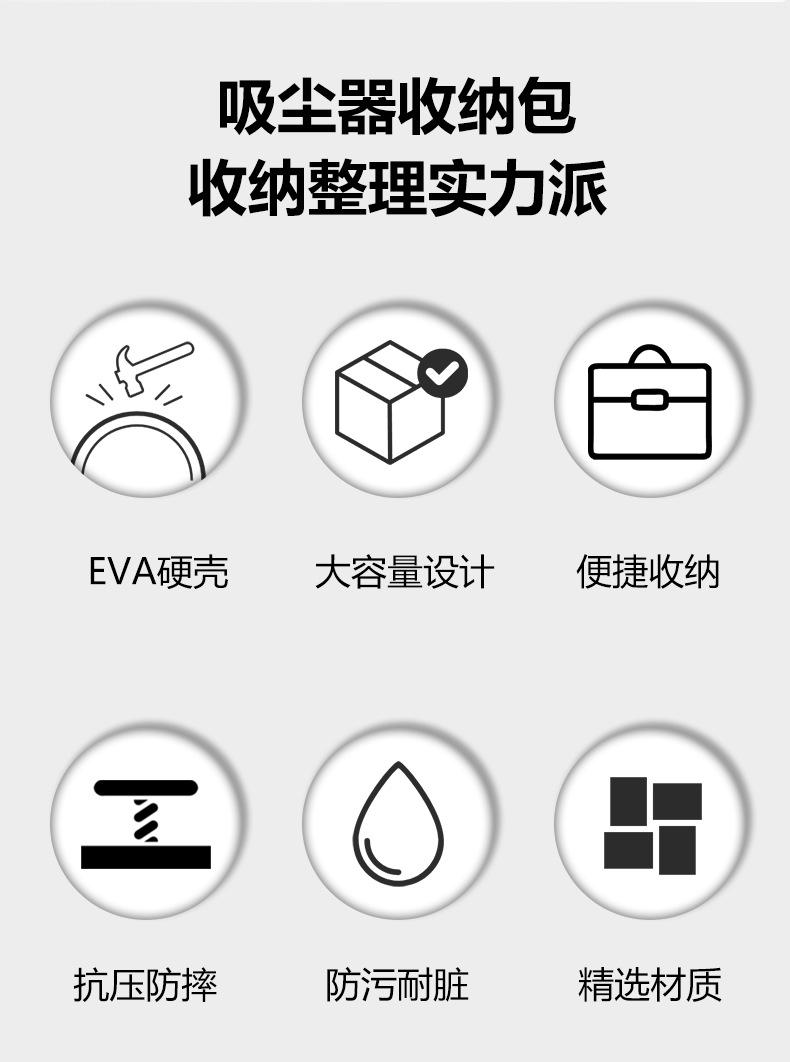 吸尘器收纳包
收纳整理实力派

EVA硬壳

大容量设计

便捷收纳

抗压防摔

防污耐脏

精选材质